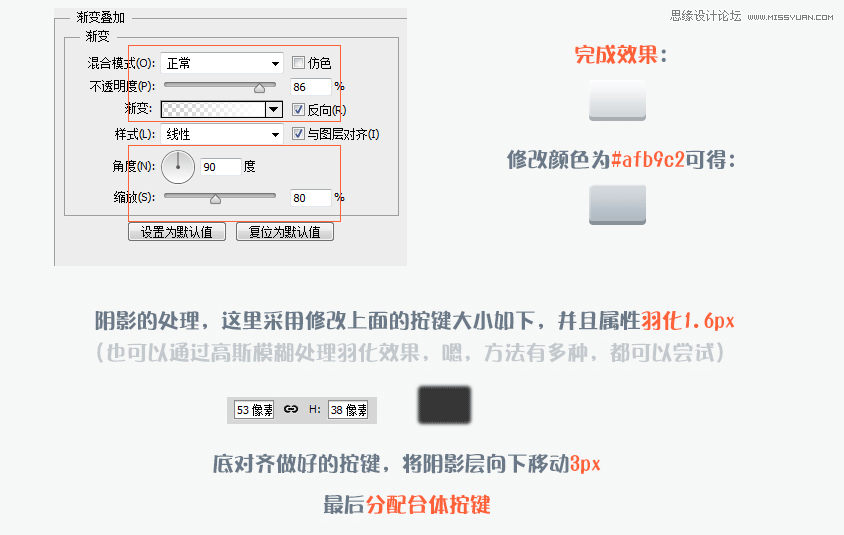 渐变叠加
渐变
混合模式(O): 正常
仿色
不透明度(P): 86 %
渐变:
反向(R)
样式(L): 线性
与图层对齐(I)
角度(N): 90 度
缩放(S): 80 %
设置为默认值
复位为默认值

思缘设计论坛 WWW.MISSYUAN.COM

完成效果：

修改颜色为#afb9c2可得：

阴影的处理，这里采用修改上面的按键大小如下，并且属性羽化1.6px
（也可以通过高斯模糊处理羽化效果，嗯，方法有多种，都可以尝试）

53 像素
H: 38 像素

底对齐做好的按键，将阴影层向下移动3px

最后分配合体按键