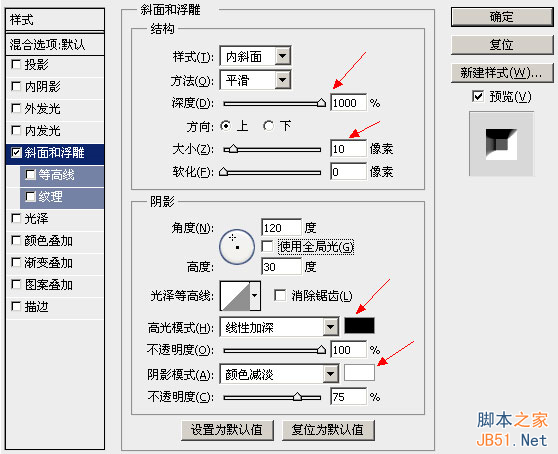 样式
混合选项:默认
投影
内阴影
外发光
内发光
斜面和浮雕
等高线
纹理
光泽
颜色叠加
渐变叠加
图案叠加
描边

斜面和浮雕
结构
样式(T): 内斜面
方法(Q): 平滑
深度(D): 1000 %
方向: 上 下
大小(Z): 10 像素
软化(F): 0 像素

阴影
角度(N): 120 度
使用全局光(G)
高度: 30 度
光泽等高线: 消除锯齿(L)
高光模式(H): 线性加深
不透明度(O): 100 %
阴影模式(A): 颜色减淡
不透明度(C): 75 %

设置为默认值 复位为默认值

确定
复位
新建样式(W)...
预览(V)

脚本之家
JB51.Net