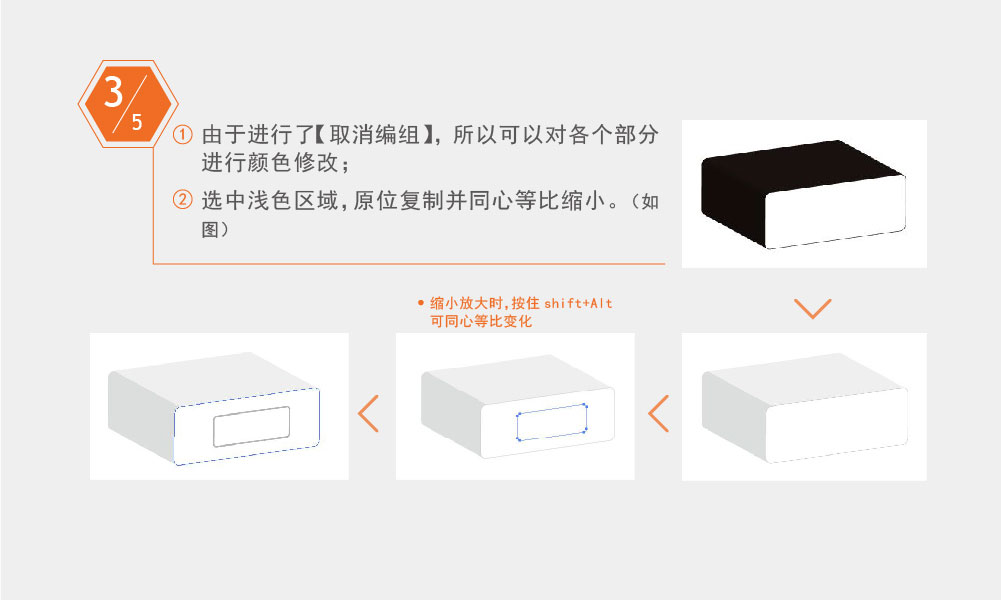 3/5

① 由于进行了【取消编组】，所以可以对各个部分进行颜色修改；

② 选中浅色区域，原位复制并同心等比缩小。（如图）

• 缩小放大时，按住 shift+Alt 可同心等比变化