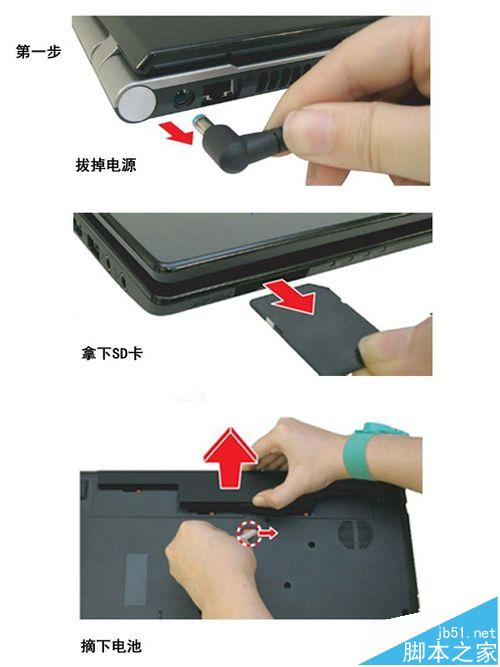 第一步

拔掉电源

拿下SD卡

摘下电池

jb51.net
脚本之家