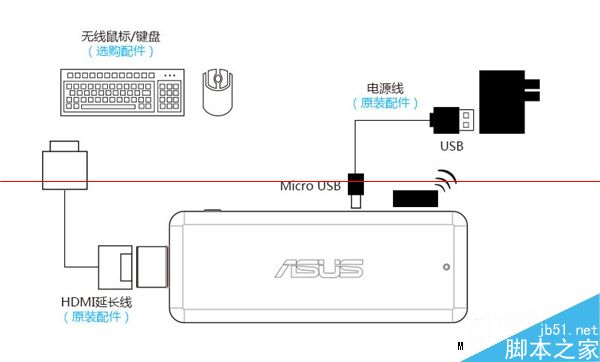 无线鼠标/键盘
（选购配件）

电源线
（原装配件）

USB

Micro USB

ASUS

HDMI延长线
（原装配件）

M

jb51.net
脚本之家