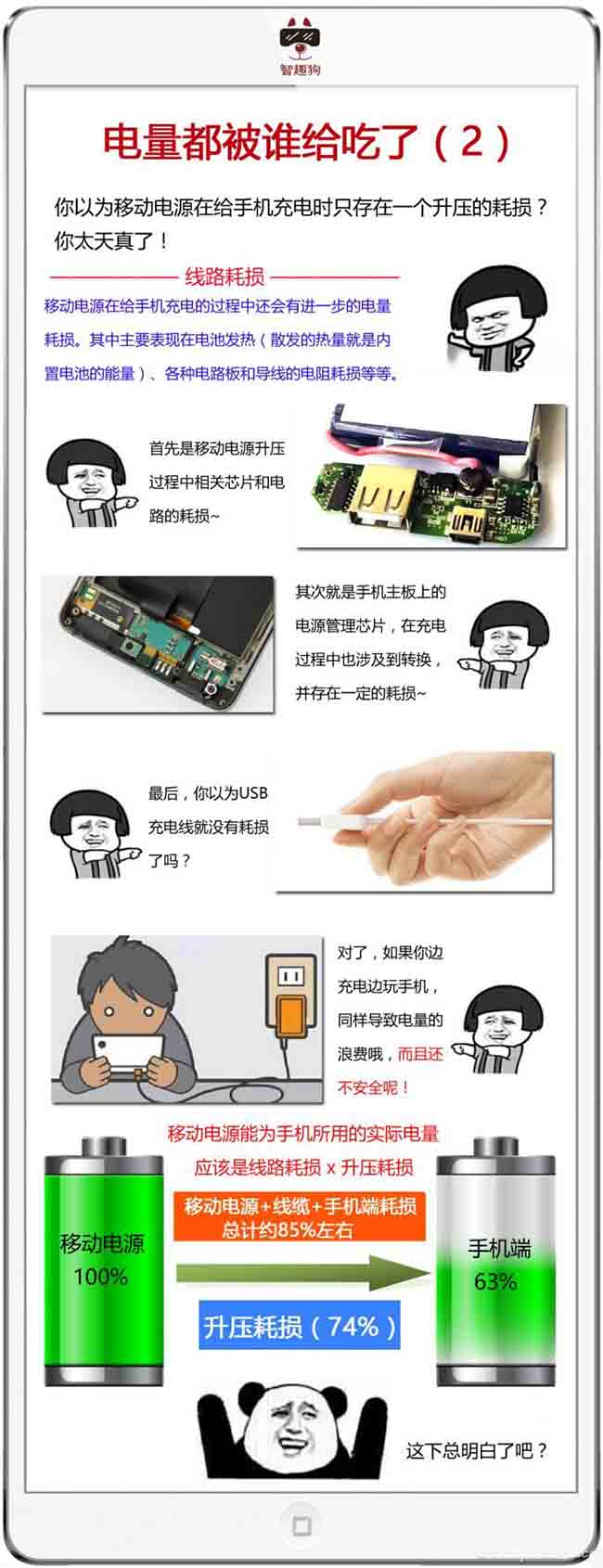 智趣狗

电量都被谁给吃了（2）

你以为移动电源在给手机充电时只存在一个升压的耗损？你太天真了！

线路耗损

移动电源在给手机充电的过程中还会有进一步的电量耗损。其中主要表现在电池发热（散发的热量就是内置电池的能量）、各种电路板和导线的电阻耗损等等。

首先是移动电源升压过程中相关芯片和电路的耗损~

其次就是手机主板上的电源管理芯片，在充电过程中也涉及到转换，并存在一定的耗损~

最后，你以为USB充电线就没有耗损了吗？

对了，如果你边充电边玩手机，同样导致电量的浪费哦，而且还不安全呢！

移动电源能为手机所用的实际电量应该是线路耗损 x 升压耗损

移动电源 100%

移动电源+线缆+手机端耗损 总计约85%左右

升压耗损（74%）

手机端 63%

这下总明白了吧？