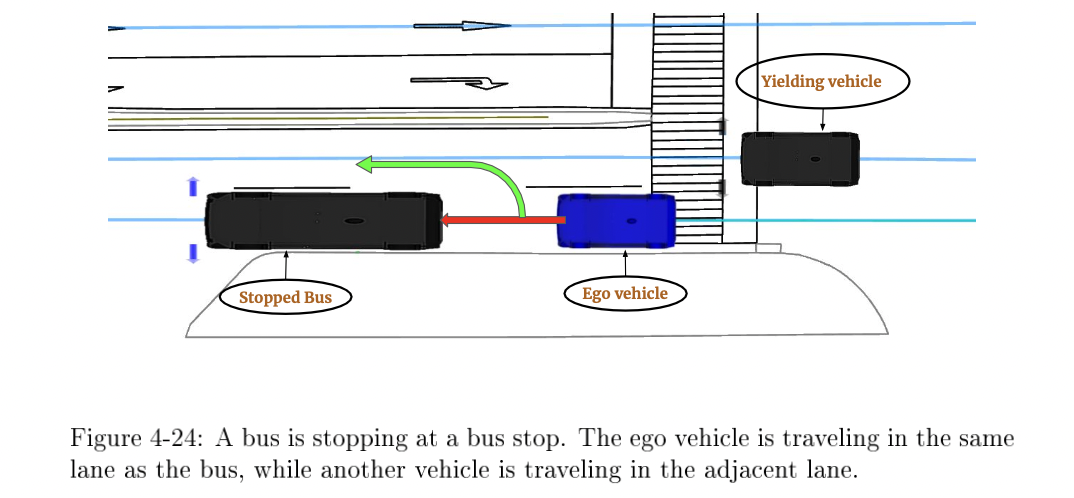 Yielding vehicle

Stopped Bus

Ego vehicle

Figure 4-24: A bus is stopping at a bus stop. The ego vehicle is traveling in the same lane as the bus, while another vehicle is traveling in the adjacent lane.