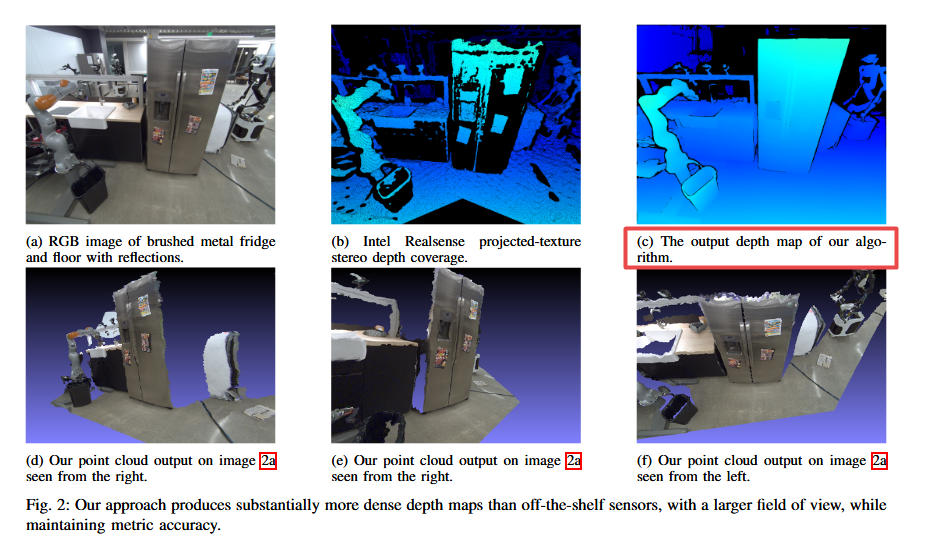 (a) RGB image of brushed metal fridge and floor with reflections.

(b) Intel Realsense projected-texture stereo depth coverage.

(c) The output depth map of our algorithm.

(d) Our point cloud output on image 2a seen from the right.

(e) Our point cloud output on image 2a seen from the right.

(f) Our point cloud output on image 2a seen from the left.

Fig. 2: Our approach produces substantially more dense depth maps than off-the-shelf sensors, with a larger field of view, while maintaining metric accuracy.