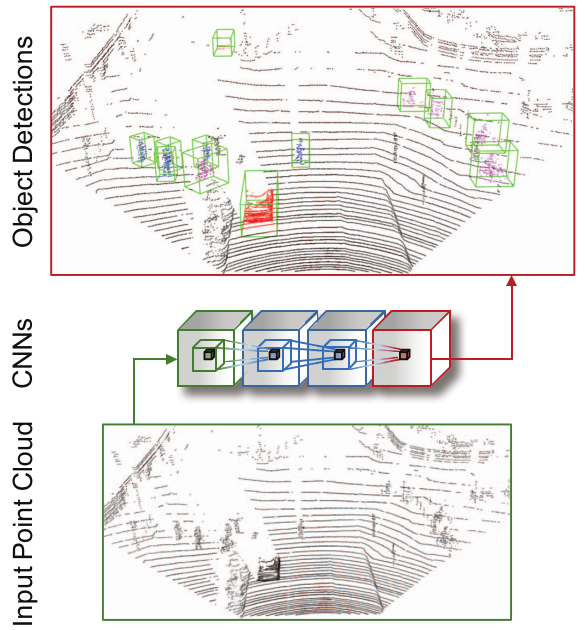 Object Detections

CNNs

Input Point Cloud