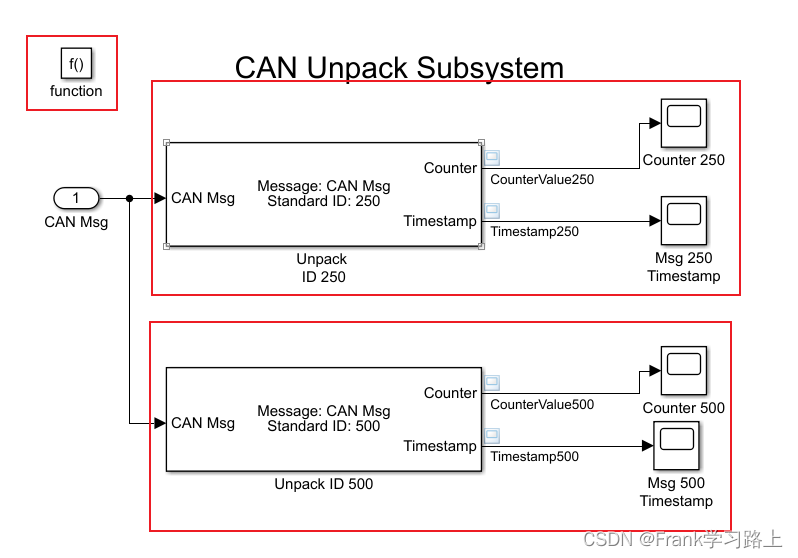 f()
function

CAN Unpack Subsystem

1
CAN Msg

CAN Msg
Message: CAN Msg
Standard ID: 250
Counter
Timestamp
Unpack
ID 250

CounterValue250
Timestamp250

Counter 250

Msg 250
Timestamp

CAN Msg
Message: CAN Msg
Standard ID: 500
Counter
Timestamp
Unpack ID 500

CounterValue500
Timestamp500

Counter 500

Msg 500
Timestamp

CSDN @Frank学习路上