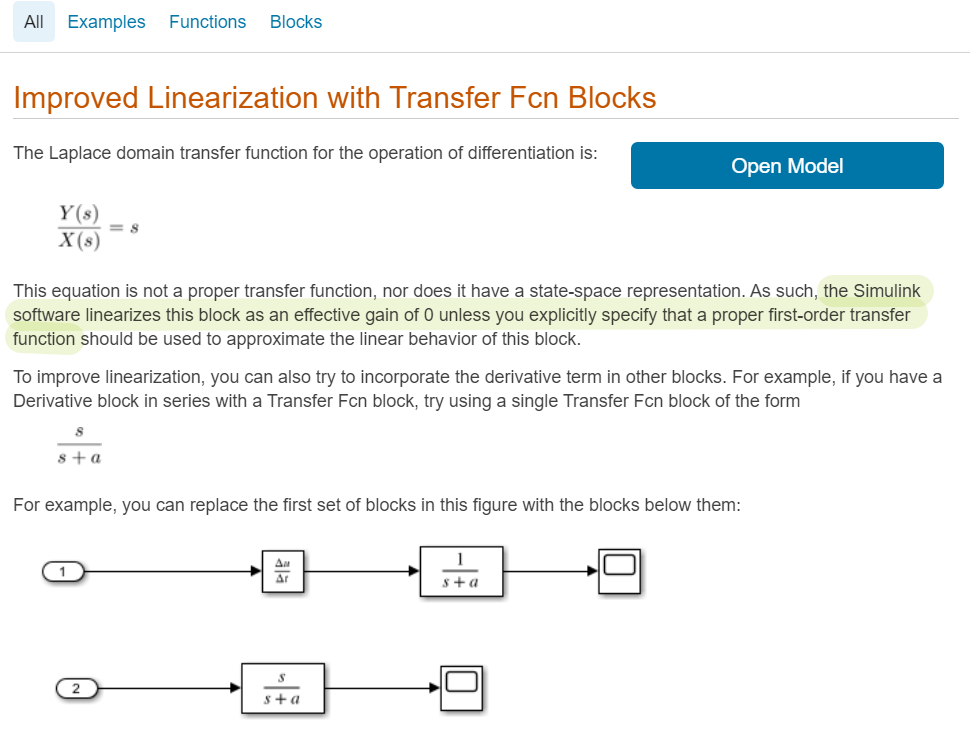 All Examples Functions Blocks

Improved Linearization with Transfer Fcn Blocks

The Laplace domain transfer function for the operation of differentiation is:

Open Model

$\frac{Y(s)}{X(s)} = s$

This equation is not a proper transfer function, nor does it have a state-space representation. As such, the Simulink software linearizes this block as an effective gain of 0 unless you explicitly specify that a proper first-order transfer function should be used to approximate the linear behavior of this block.

To improve linearization, you can also try to incorporate the derivative term in other blocks. For example, if you have a Derivative block in series with a Transfer Fcn block, try using a single Transfer Fcn block of the form

$\frac{s}{s+a}$

For example, you can replace the first set of blocks in this figure with the blocks below them:

1

$\frac{\Delta u}{\Delta t}$

$\frac{1}{s+a}$

2

$\frac{s}{s+a}$