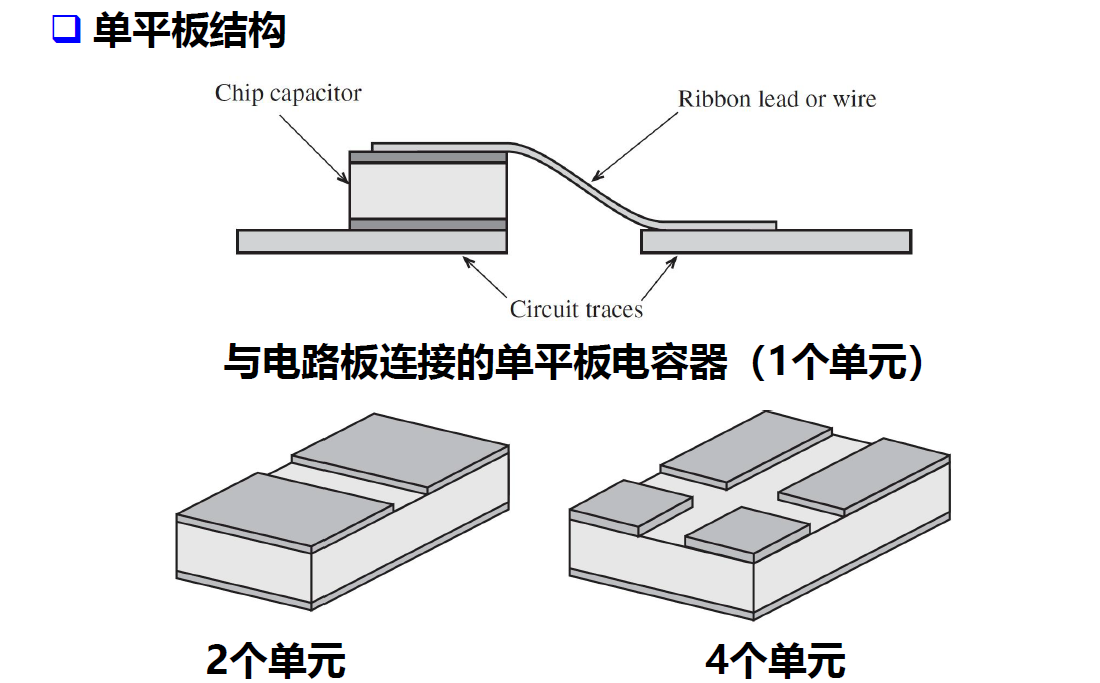 ❑ 单平板结构

Chip capacitor

Ribbon lead or wire

Circuit traces

与电路板连接的单平板电容器（1个单元）

2个单元

4个单元