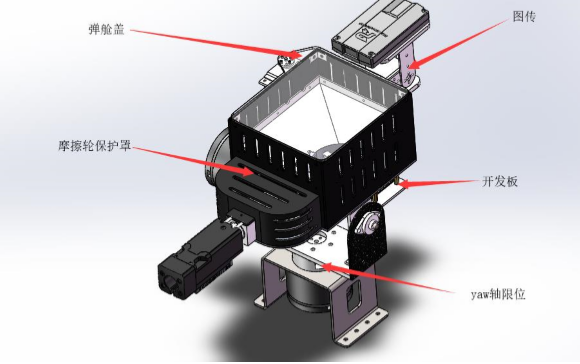 弹舱盖

图传

摩擦轮保护罩

开发板

yaw轴限位