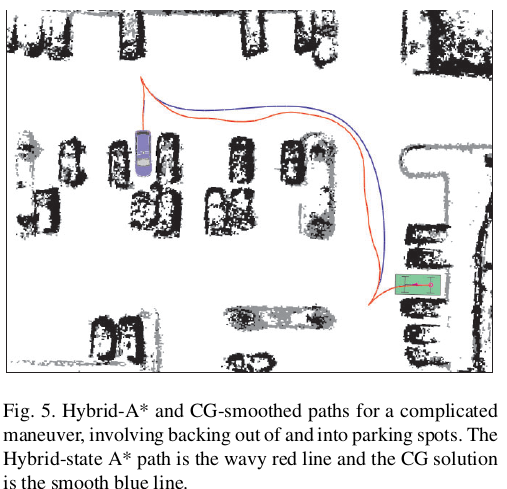 Fig. 5. Hybrid-A* and CG-smoothed paths for a complicated maneuver, involving backing out of and into parking spots. The Hybrid-state A* path is the wavy red line and the CG solution is the smooth blue line.