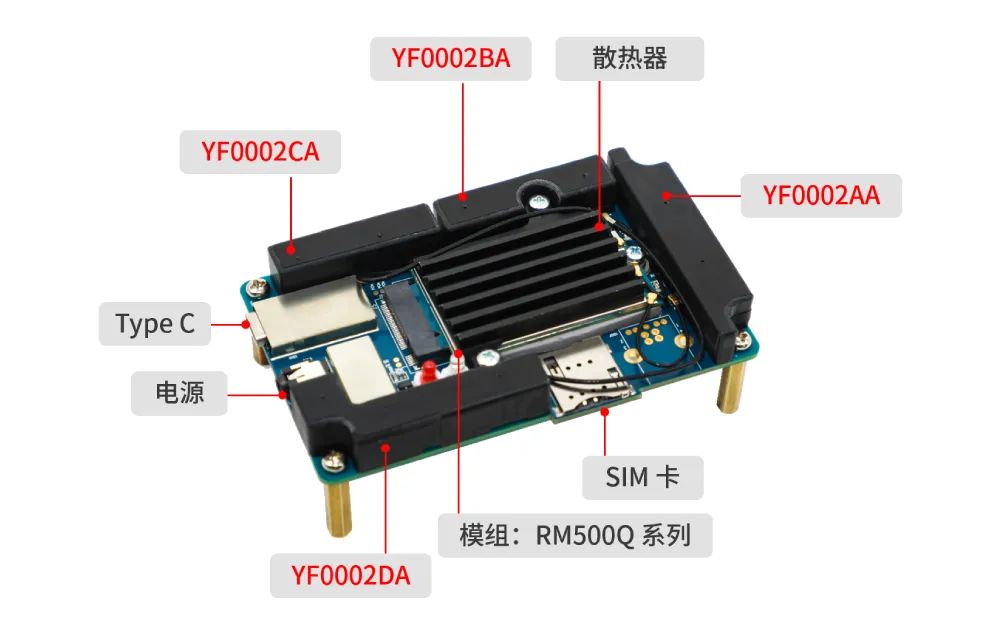 YF0002BA

散热器

YF0002CA

YF0002AA

Type C

电源

SIM 卡

模组：RM500Q 系列

YF0002DA