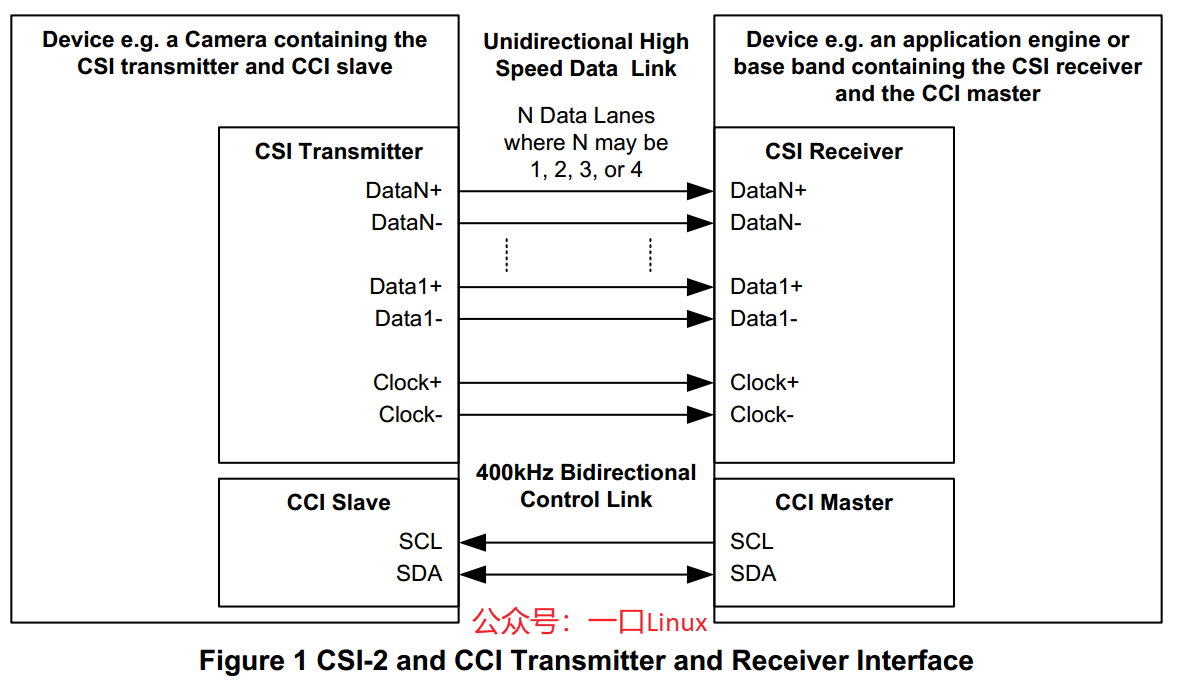 Device e.g. a Camera containing the CSI transmitter and CCI slave

Unidirectional High Speed Data Link

Device e.g. an application engine or base band containing the CSI receiver and the CCI master

N Data Lanes where N may be 1, 2, 3, or 4

CSI Transmitter

DataN+
DataN-
Data1+
Data1-
Clock+
Clock-

CSI Receiver

DataN+
DataN-
Data1+
Data1-
Clock+
Clock-

400kHz Bidirectional Control Link

CCI Slave

SCL
SDA

CCI Master

SCL
SDA

公众号：一口Linux

Figure 1 CSI-2 and CCI Transmitter and Receiver Interface