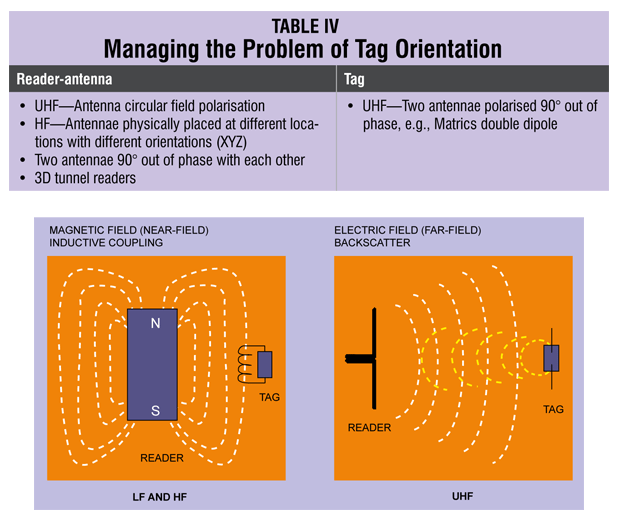 TABLE IV
Managing the Problem of Tag Orientation

| Reader-antenna | Tag |
|---|---|
| • UHF—Antenna circular field polarisation • HF—Antennae physically placed at different locations with different orientations (XYZ) • Two antennae 90° out of phase with each other • 3D tunnel readers | • UHF—Two antennae polarised 90° out of phase, e.g., Matrics double dipole |

MAGNETIC FIELD (NEAR-FIELD)
INDUCTIVE COUPLING

N

S

TAG

READER

LF AND HF

ELECTRIC FIELD (FAR-FIELD)
BACKSCATTER

READER

TAG

UHF