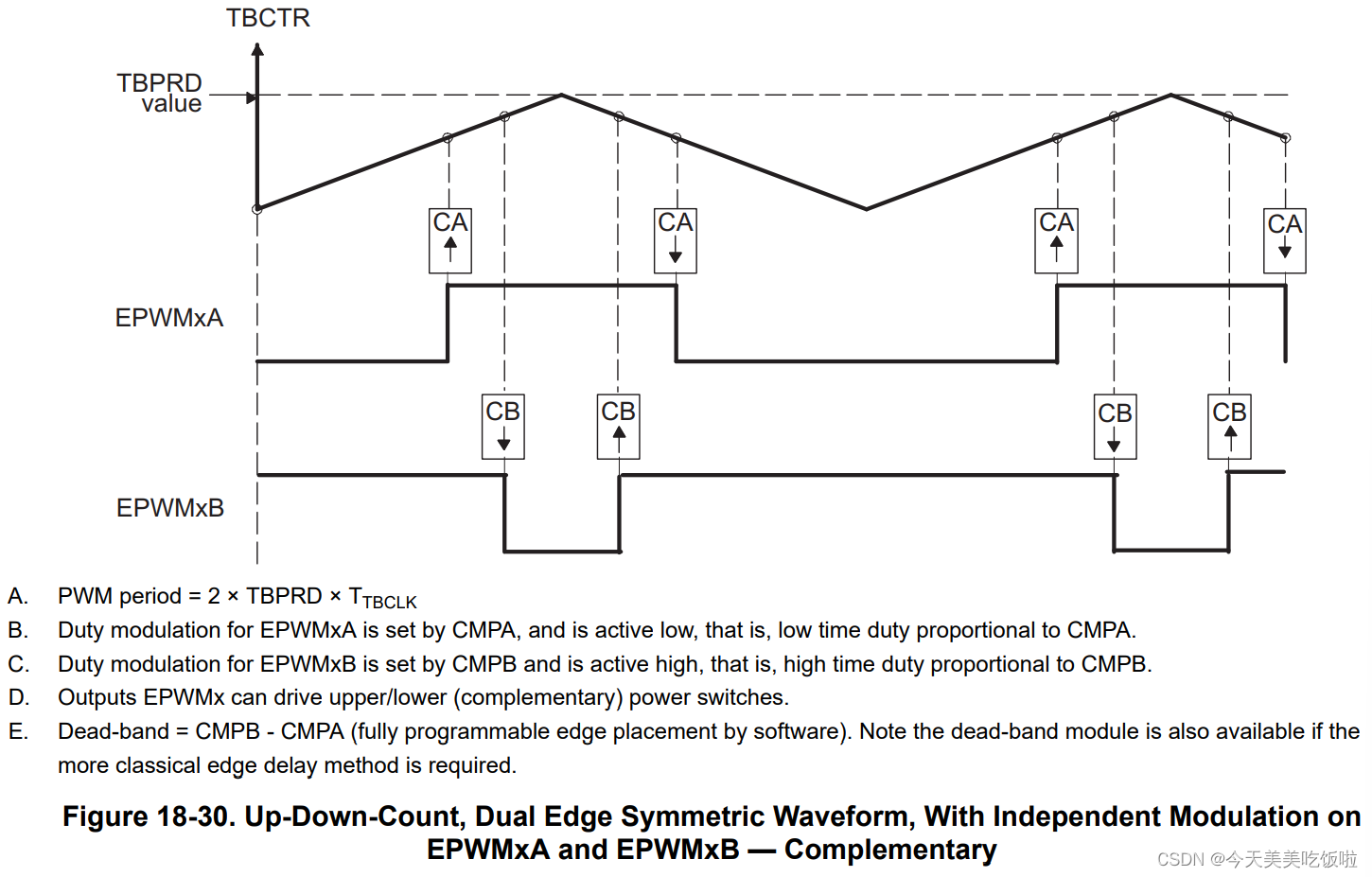 TBCTR

TBPRD value

CA

CA

CA

CA

EPWMxA

CB

CB

CB

CB

EPWMxB

A. PWM period = 2 × TBPRD × $T_{TBCLK}$

B. Duty modulation for EPWMxA is set by CMPA, and is active low, that is, low time duty proportional to CMPA.

C. Duty modulation for EPWMxB is set by CMPB and is active high, that is, high time duty proportional to CMPB.

D. Outputs EPWMx can drive upper/lower (complementary) power switches.

E. Dead-band = CMPB - CMPA (fully programmable edge placement by software). Note the dead-band module is also available if the more classical edge delay method is required.

Figure 18-30. Up-Down-Count, Dual Edge Symmetric Waveform, With Independent Modulation on EPWMxA and EPWMxB — Complementary

CSDN @今天美美吃饭啦