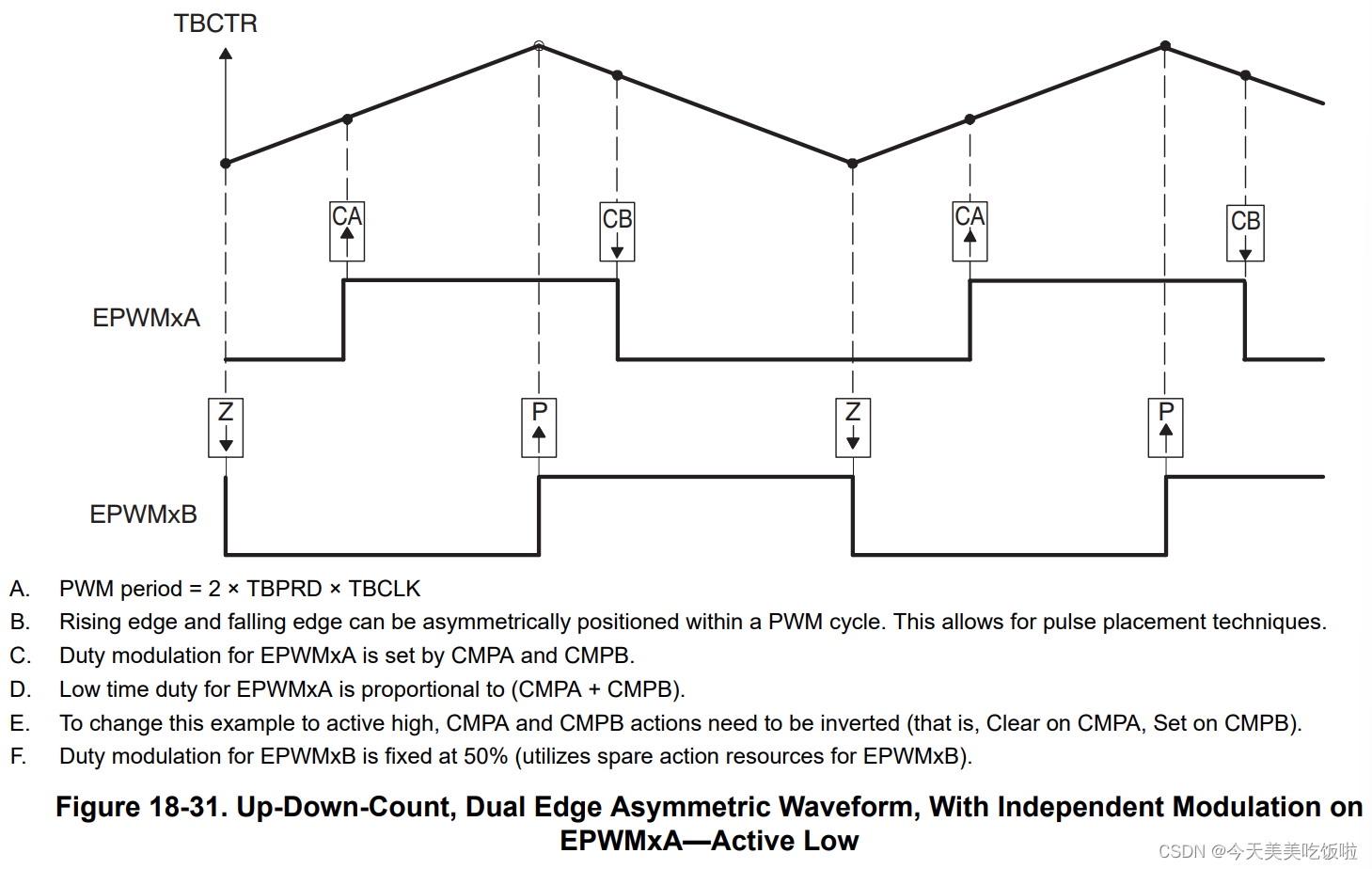 TBCTR

CA

CB

CA

CB

EPWMxA

Z

P

Z

P

EPWMxB

A. PWM period = 2 × TBPRD × TBCLK

B. Rising edge and falling edge can be asymmetrically positioned within a PWM cycle. This allows for pulse placement techniques.

C. Duty modulation for EPWMxA is set by CMPA and CMPB.

D. Low time duty for EPWMxA is proportional to (CMPA + CMPB).

E. To change this example to active high, CMPA and CMPB actions need to be inverted (that is, Clear on CMPA, Set on CMPB).

F. Duty modulation for EPWMxB is fixed at 50% (utilizes spare action resources for EPWMxB).

Figure 18-31. Up-Down-Count, Dual Edge Asymmetric Waveform, With Independent Modulation on EPWMxA—Active Low

CSDN @今天美美吃饭啦