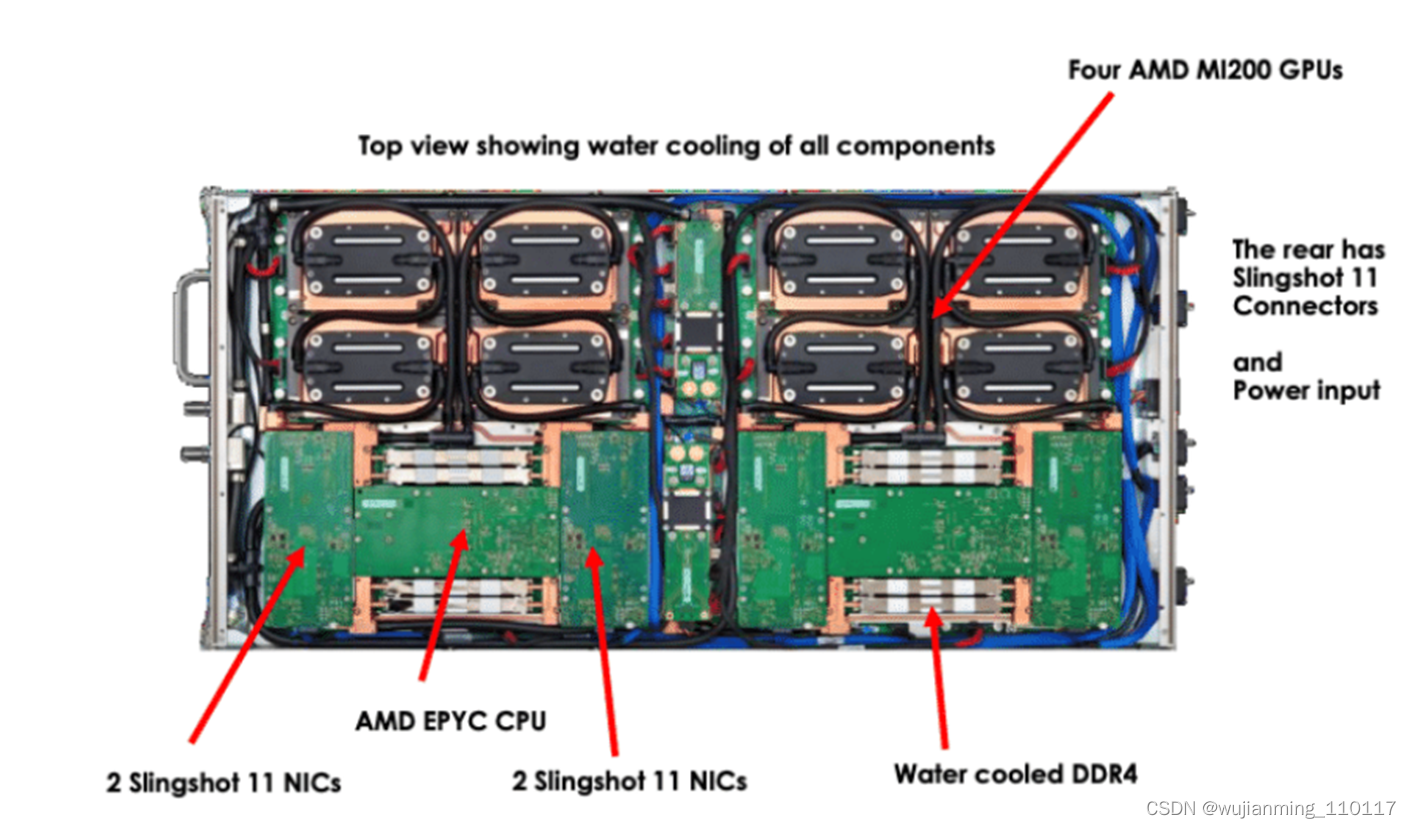 Four AMD MI200 GPUs

Top view showing water cooling of all components

The rear has Slingshot 11 Connectors

and Power input

AMD EPYC CPU

2 Slingshot 11 NICs

2 Slingshot 11 NICs

Water cooled DDR4

CSDN @wujianming_110117