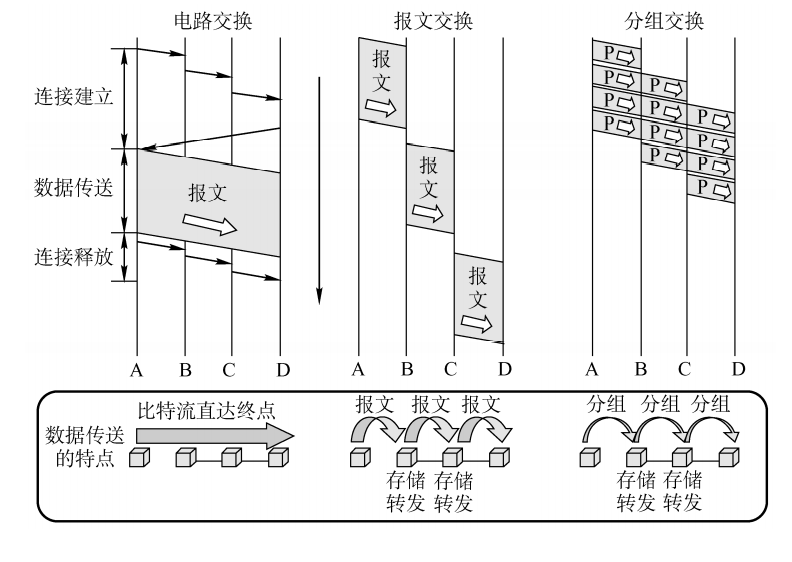 电路交换

报文交换

分组交换

连接建立

数据传送

连接释放

报文

报文

报文

报文

P P P P

P P P P

P P P P

A B C D

A B C D

A B C D

数据传送的特点

比特流直达终点

报文 报文 报文

存储转发 存储转发

分组 分组 分组

存储转发 存储转发