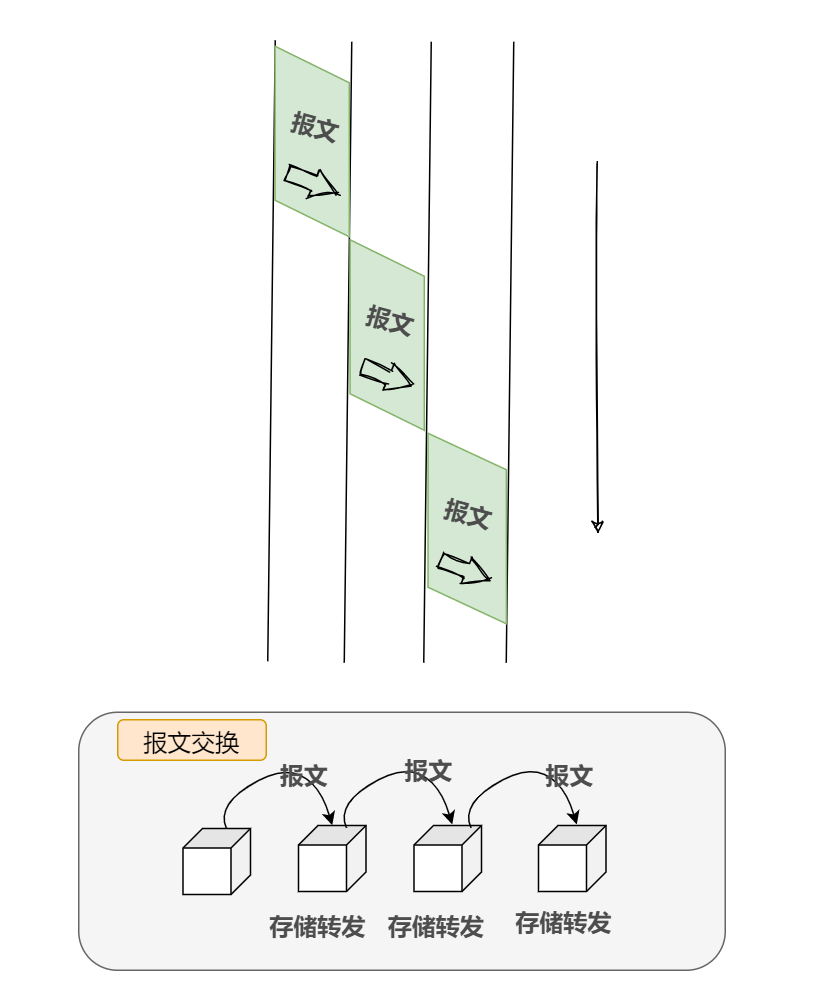 报文

报文

报文

报文交换

报文

报文

报文

存储转发

存储转发

存储转发