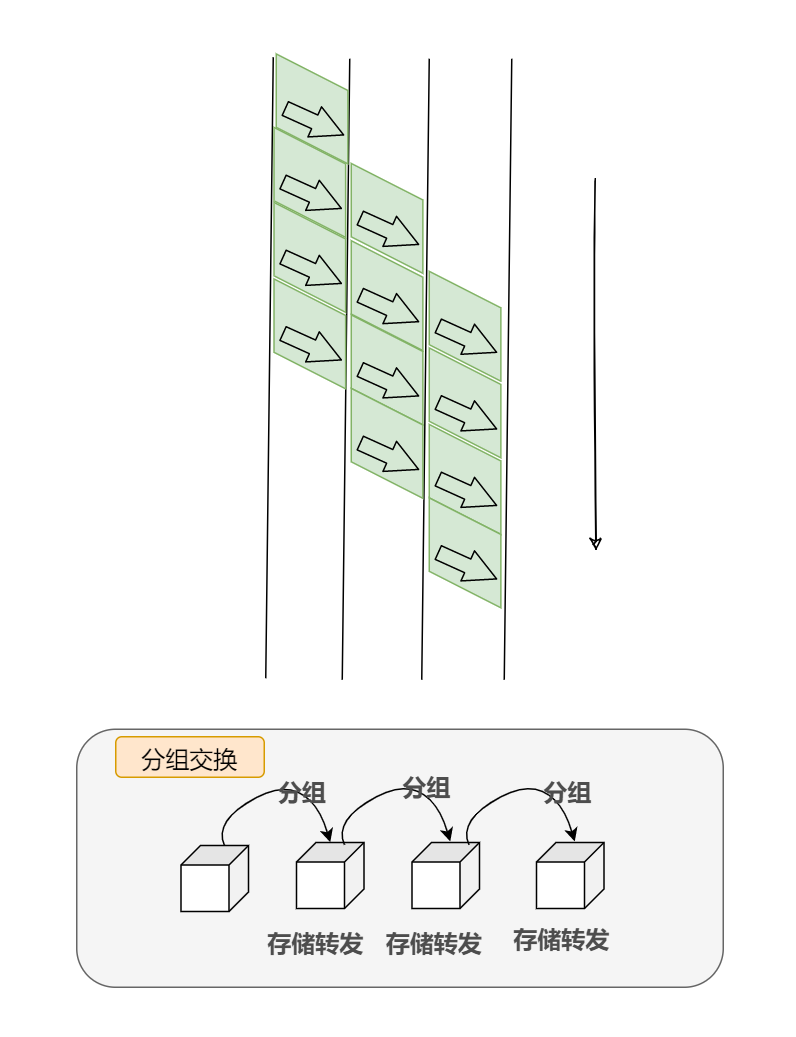 分组交换

分组

分组

分组

存储转发

存储转发

存储转发