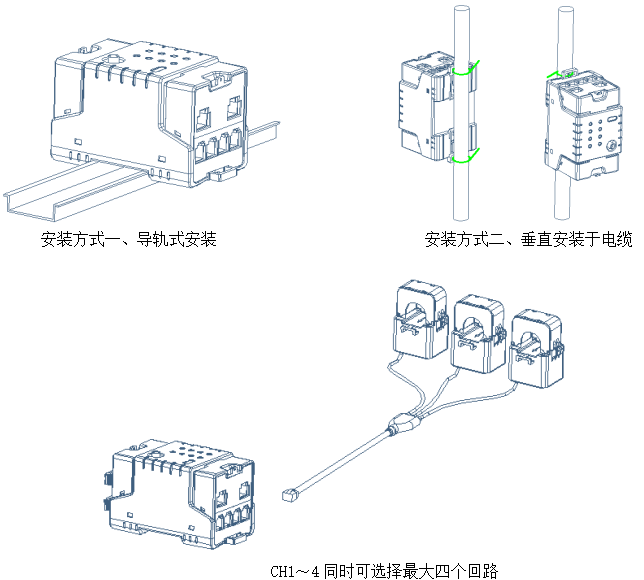 安装方式一、导轨式安装

安装方式二、垂直安装于电缆

CH1～4 同时可选择最大四个回路