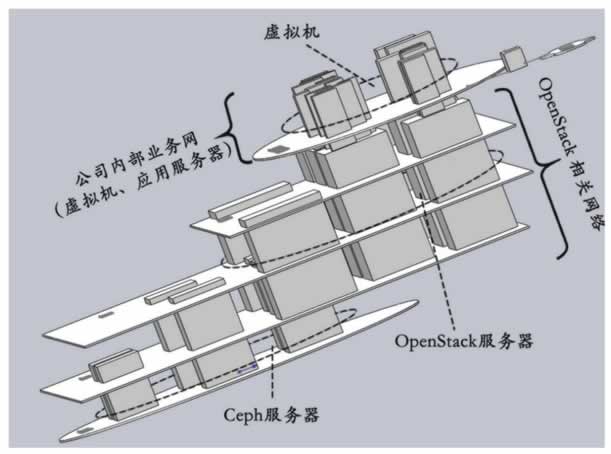 虚拟机

公司内部业务网
（虚拟机、应用服务器）

OpenStack 相关网络

OpenStack服务器

Ceph服务器