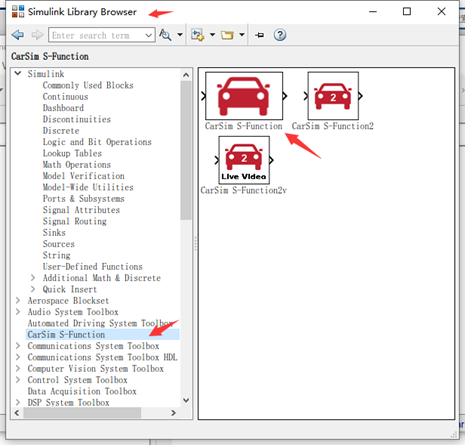 Simulink Library Browser

Enter search term

CarSim S-Function

Simulink
Commonly Used Blocks
Continuous
Dashboard
Discontinuities
Discrete
Logic and Bit Operations
Lookup Tables
Math Operations
Model Verification
Model-Wide Utilities
Ports & Subsystems
Signal Attributes
Signal Routing
Sinks
Sources
String
User-Defined Functions
Additional Math & Discrete
Quick Insert
Aerospace Blockset
Audio System Toolbox
Automated Driving System Toolbox
CarSim S-Function
Communications System Toolbox
Communications System Toolbox HDL
Computer Vision System Toolbox
Control System Toolbox
Data Acquisition Toolbox
DSP System Toolbox

CarSim S-Function

2
CarSim S-Function2

2
Live Video
CarSim S-Function2v