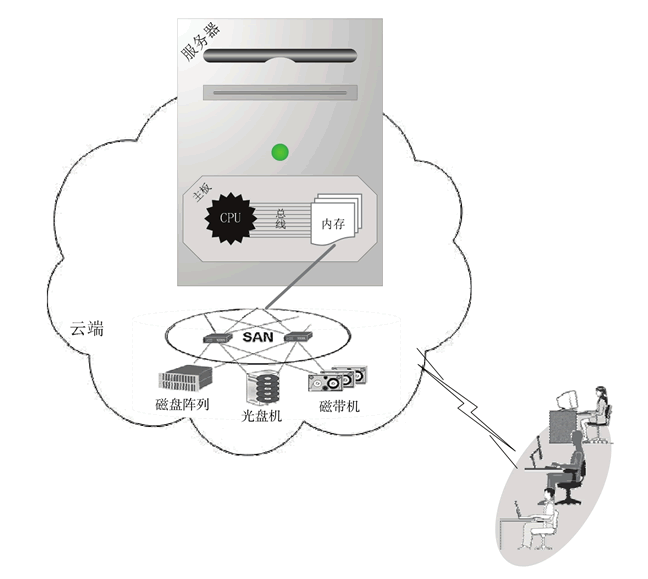 服务器

主板

CPU

总线

内存

云端

SAN

磁盘阵列

光盘机

磁带机