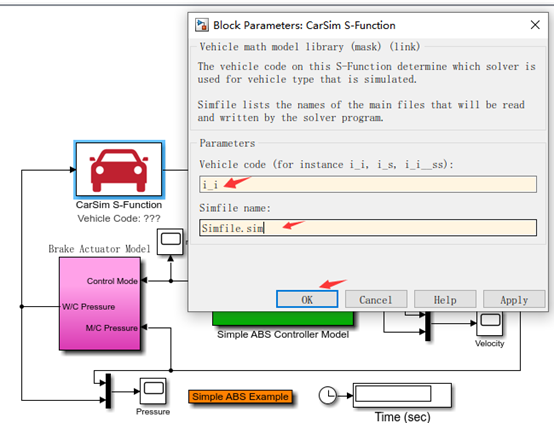 Block Parameters: CarSim S-Function

Vehicle math model library (mask) (link)

The vehicle code on this S-Function determine which solver is used for vehicle type that is simulated.

Simfile lists the names of the main files that will be read and written by the solver program.

Parameters

Vehicle code (for instance i_i, i_s, i_i__ss):

i_i

Simfile name:

Simfile.sim

OK Cancel Help Apply

CarSim S-Function
Vehicle Code: ???

Brake Actuator Model

Control Mode

W/C Pressure

M/C Pressure

Simple ABS Controller Model

Velocity

Pressure

Simple ABS Example

Time (sec)