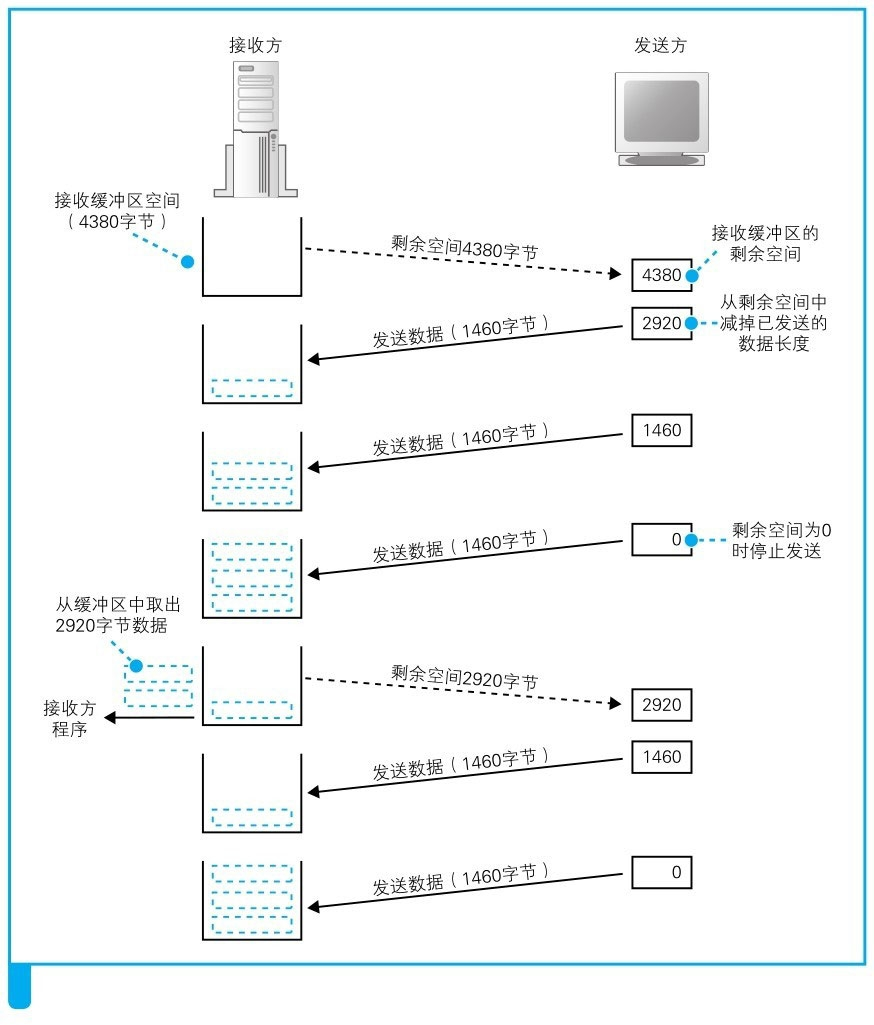 接收方

发送方

接收缓冲区空间（4380字节）

剩余空间4380字节

4380

接收缓冲区的剩余空间

发送数据（1460字节）

2920

从剩余空间中减掉已发送的数据长度

发送数据（1460字节）

1460

发送数据（1460字节）

0

剩余空间为0时停止发送

从缓冲区中取出2920字节数据

接收方程序

剩余空间2920字节

2920

发送数据（1460字节）

1460

发送数据（1460字节）

0