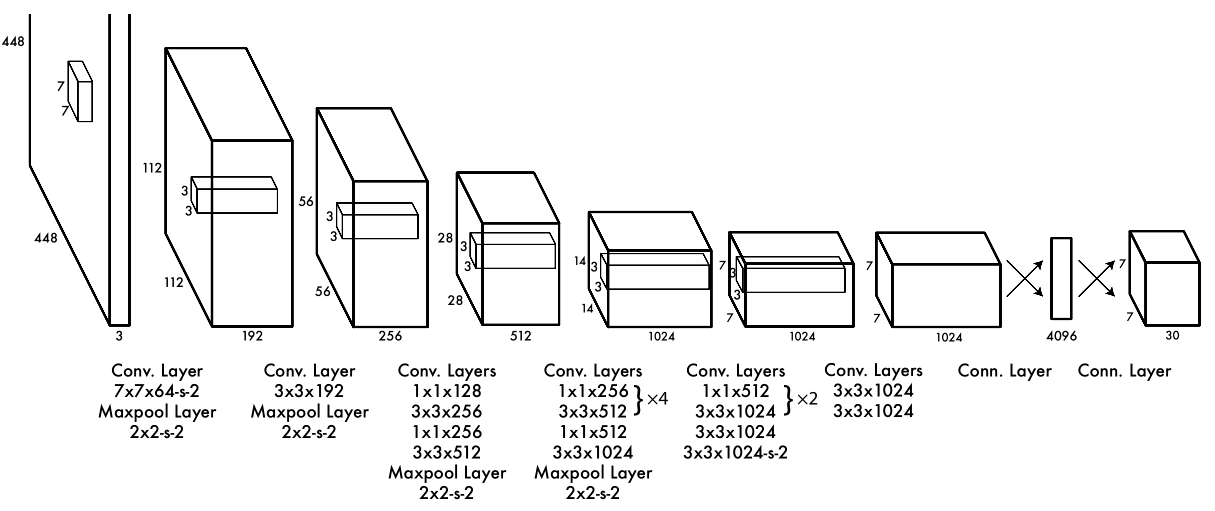 448
7
7
448
3
112
3
3
112
192
56
3
3
56
256
28
3
3
28
512
14
3
3
14
1024
7
3
3
7
1024
7
7
1024
4096
7
7
30

Conv. Layer
7x7x64-s-2
Maxpool Layer
2x2-s-2

Conv. Layer
3x3x192
Maxpool Layer
2x2-s-2

Conv. Layers
1x1x128
3x3x256
1x1x256
3x3x512
Maxpool Layer
2x2-s-2

Conv. Layers
1x1x256
3x3x512 } ×4
1x1x512
3x3x1024
Maxpool Layer
2x2-s-2

Conv. Layers
1x1x512
3x3x1024 } ×2
3x3x1024
3x3x1024-s-2

Conv. Layers
3x3x1024
3x3x1024

Conn. Layer

Conn. Layer