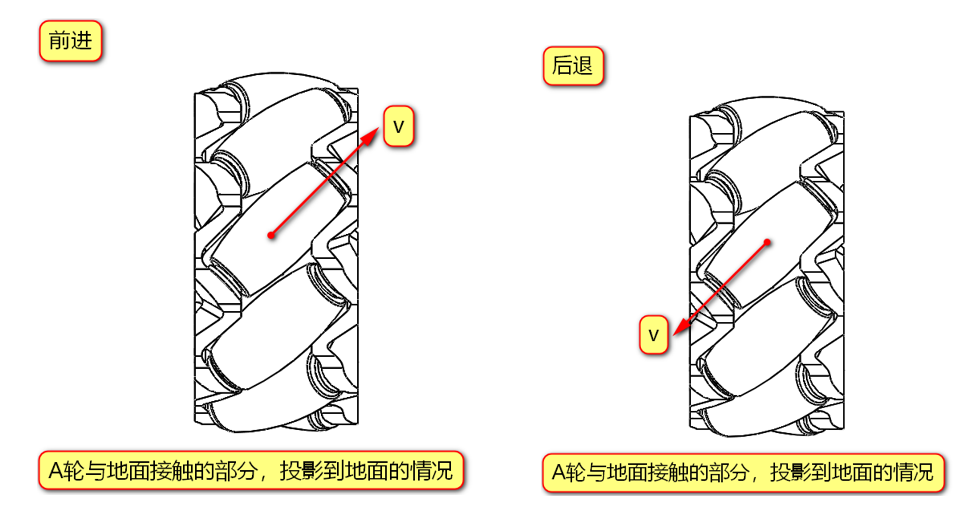 前进

v

A轮与地面接触的部分，投影到地面的情况

后退

v

A轮与地面接触的部分，投影到地面的情况