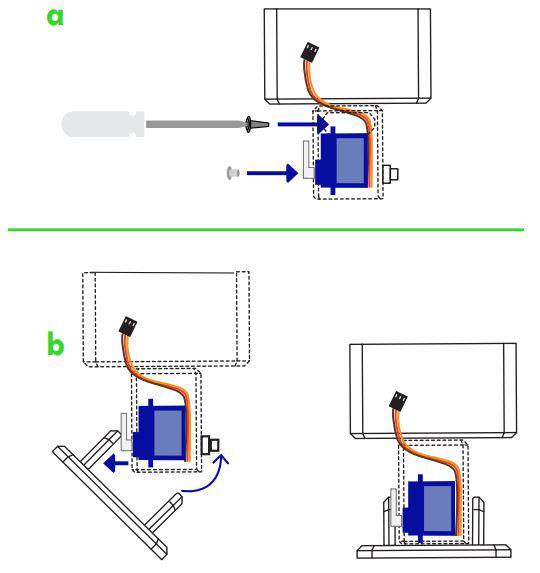 a

b