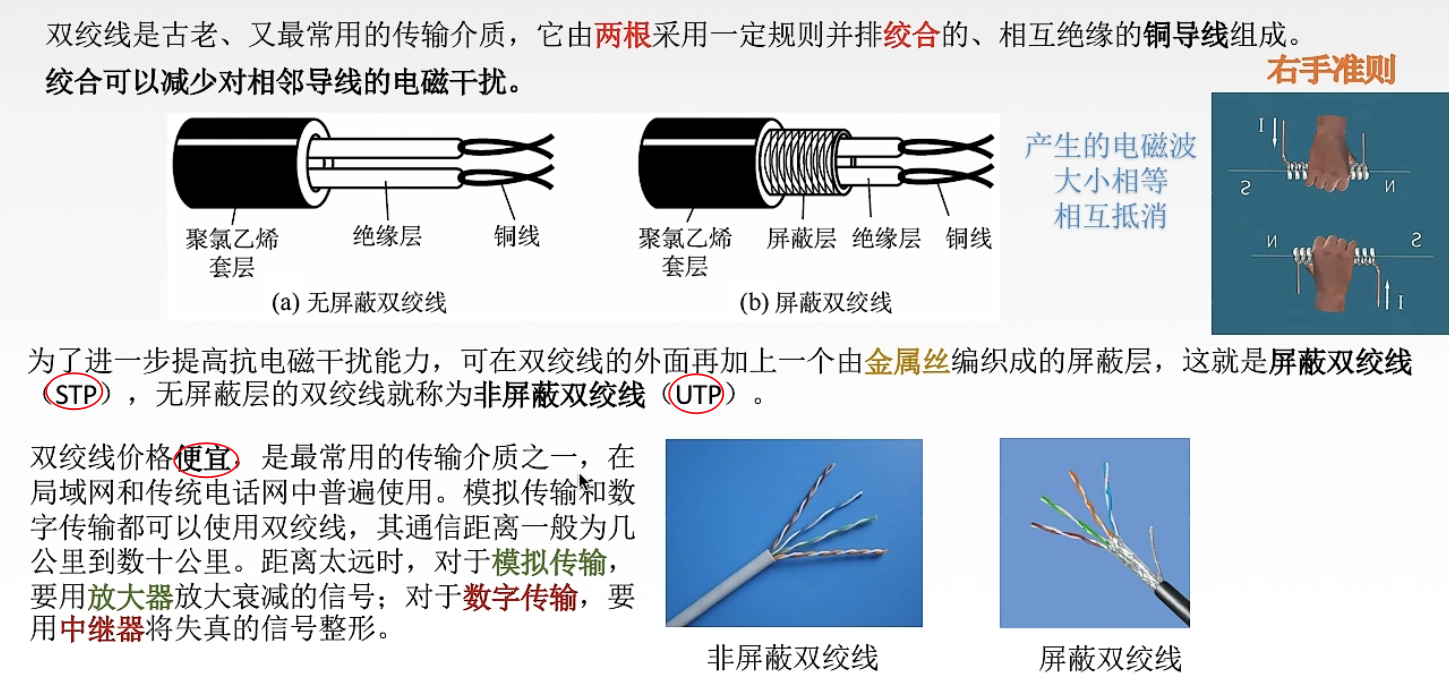 双绞线是古老、又最常用的传输介质，它由两根采用一定规则并排绞合的、相互绝缘的铜导线组成。
绞合可以减少对相邻导线的电磁干扰。

右手准则

聚氯乙烯套层 绝缘层 铜线
(a) 无屏蔽双绞线

聚氯乙烯套层 屏蔽层 绝缘层 铜线
(b) 屏蔽双绞线

产生的电磁波大小相等相互抵消

I S N N S I

为了进一步提高抗电磁干扰能力，可在双绞线的外面再加上一个由金属丝编织成的屏蔽层，这就是屏蔽双绞线（STP），无屏蔽层的双绞线就称为非屏蔽双绞线（UTP）。

双绞线价格便宜，是最常用的传输介质之一，在局域网和传统电话网中普遍使用。模拟传输和数字传输都可以使用双绞线，其通信距离一般为几公里到数十公里。距离太远时，对于模拟传输，要用放大器放大衰减的信号；对于数字传输，要用中继器将失真的信号整形。

非屏蔽双绞线

屏蔽双绞线