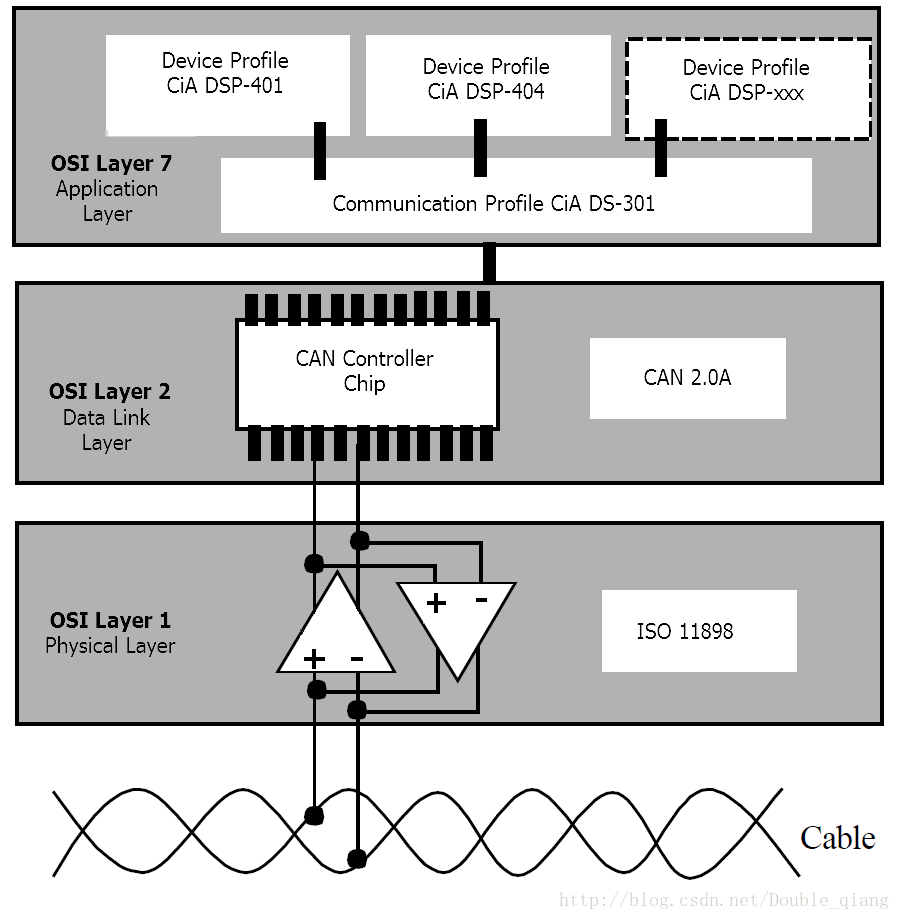 Device Profile
CiA DSP-401

Device Profile
CiA DSP-404

Device Profile
CiA DSP-xxx

OSI Layer 7
Application
Layer

Communication Profile CiA DS-301

OSI Layer 2
Data Link
Layer

CAN Controller
Chip

CAN 2.0A

OSI Layer 1
Physical Layer

+ -

+ -

ISO 11898

Cable

http://blog.csdn.net/Double_qiang