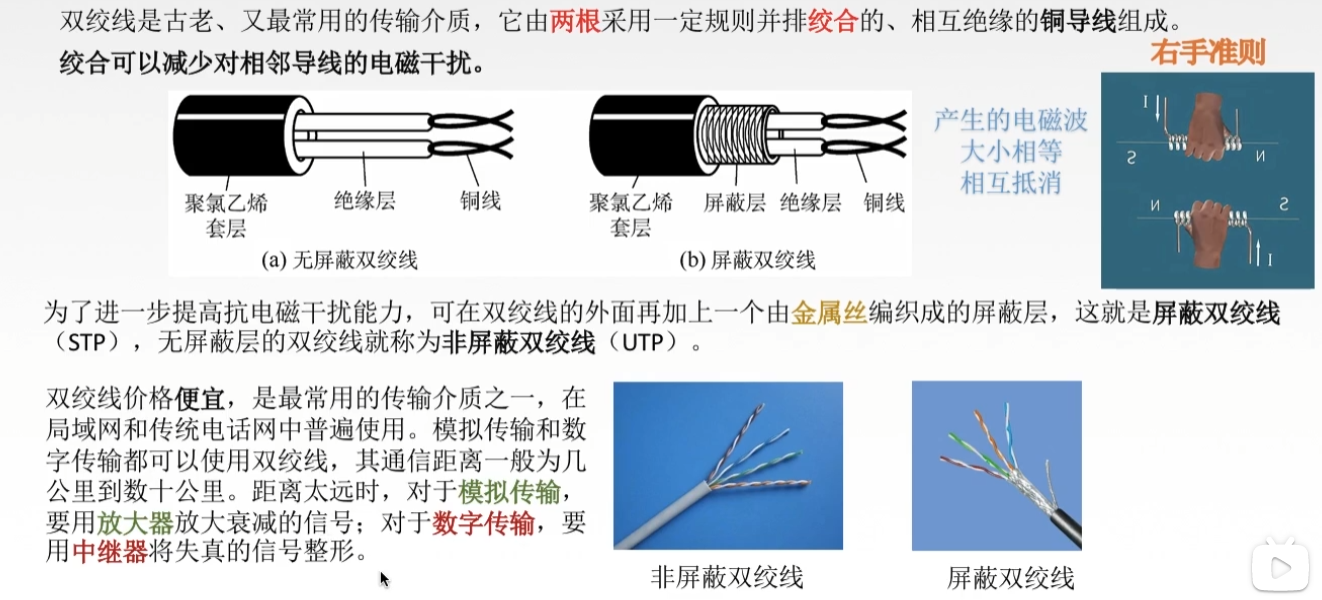 双绞线是古老、又最常用的传输介质，它由两根采用一定规则并排绞合的、相互绝缘的铜导线组成。

绞合可以减少对相邻导线的电磁干扰。

右手准则

聚氯乙烯套层　绝缘层　铜线

(a) 无屏蔽双绞线

聚氯乙烯套层　屏蔽层　绝缘层　铜线

(b) 屏蔽双绞线

产生的电磁波大小相等相互抵消

I　S　N

N　S　I

为了进一步提高抗电磁干扰能力，可在双绞线的外面再加上一个由金属丝编织成的屏蔽层，这就是屏蔽双绞线（STP），无屏蔽层的双绞线就称为非屏蔽双绞线（UTP）。

双绞线价格便宜，是最常用的传输介质之一，在局域网和传统电话网中普遍使用。模拟传输和数字传输都可以使用双绞线，其通信距离一般为几公里到数十公里。距离太远时，对于模拟传输，要用放大器放大衰减的信号；对于数字传输，要用中继器将失真的信号整形。

非屏蔽双绞线

屏蔽双绞线