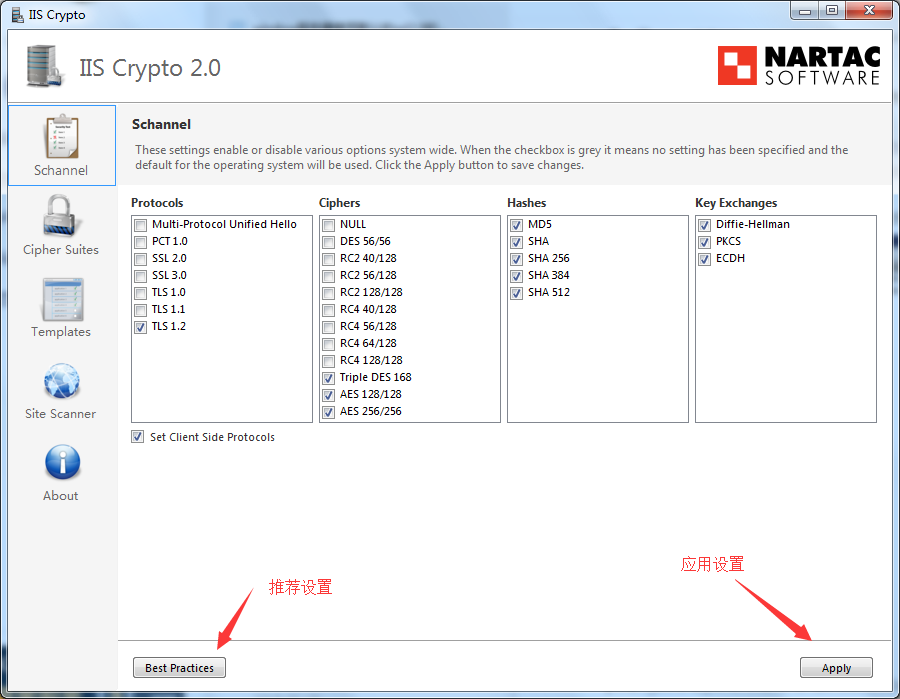 IIS Crypto

IIS Crypto 2.0

NARTAC SOFTWARE

Schannel

Cipher Suites

Templates

Site Scanner

About

Schannel

These settings enable or disable various options system wide. When the checkbox is grey it means no setting has been specified and the default for the operating system will be used. Click the Apply button to save changes.

Protocols
Multi-Protocol Unified Hello
PCT 1.0
SSL 2.0
SSL 3.0
TLS 1.0
TLS 1.1
TLS 1.2

Ciphers
NULL
DES 56/56
RC2 40/128
RC2 56/128
RC2 128/128
RC4 40/128
RC4 56/128
RC4 64/128
RC4 128/128
Triple DES 168
AES 128/128
AES 256/256

Hashes
MD5
SHA
SHA 256
SHA 384
SHA 512

Key Exchanges
Diffie-Hellman
PKCS
ECDH

Set Client Side Protocols

推荐设置

应用设置

Best Practices

Apply