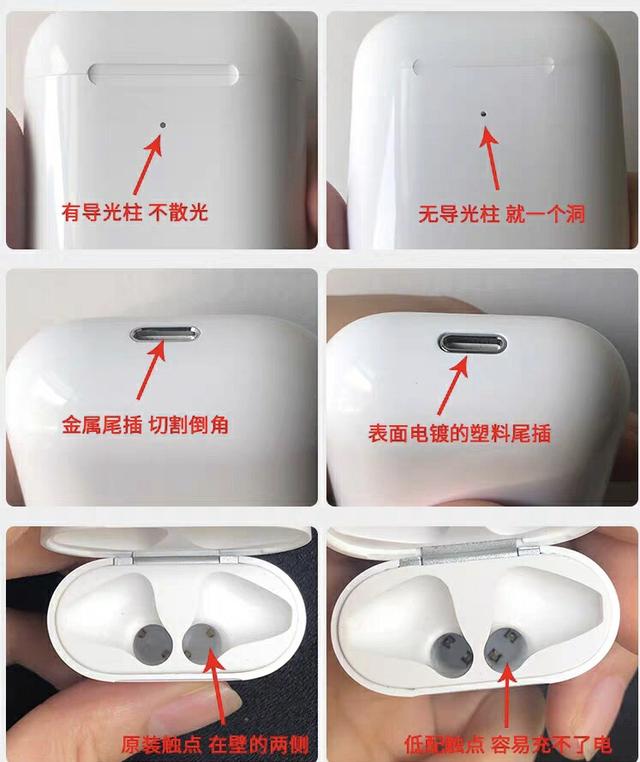 有导光柱 不散光

无导光柱 就一个洞

金属尾插 切割倒角

表面电镀的塑料尾插

原装触点 在壁的两侧

低配触点 容易充不了电