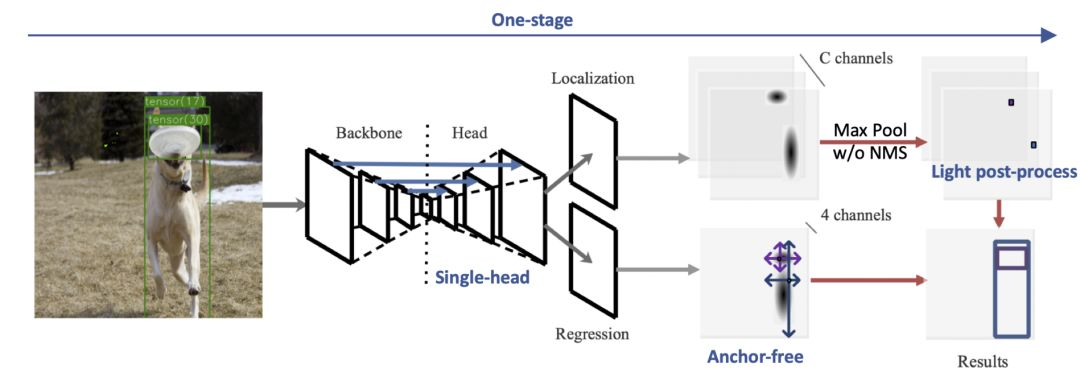 One-stage

tensor(17)
tensor(30)

Backbone
Head

Single-head

Localization

Regression

C channels

Max Pool
w/o NMS

Light post-process

4 channels

Anchor-free

Results