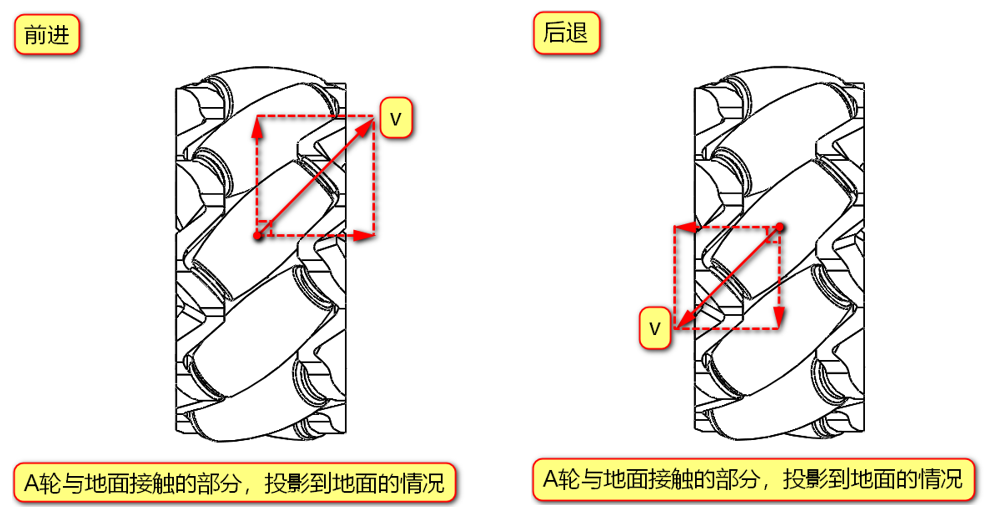 前进

v

A轮与地面接触的部分，投影到地面的情况

后退

v

A轮与地面接触的部分，投影到地面的情况