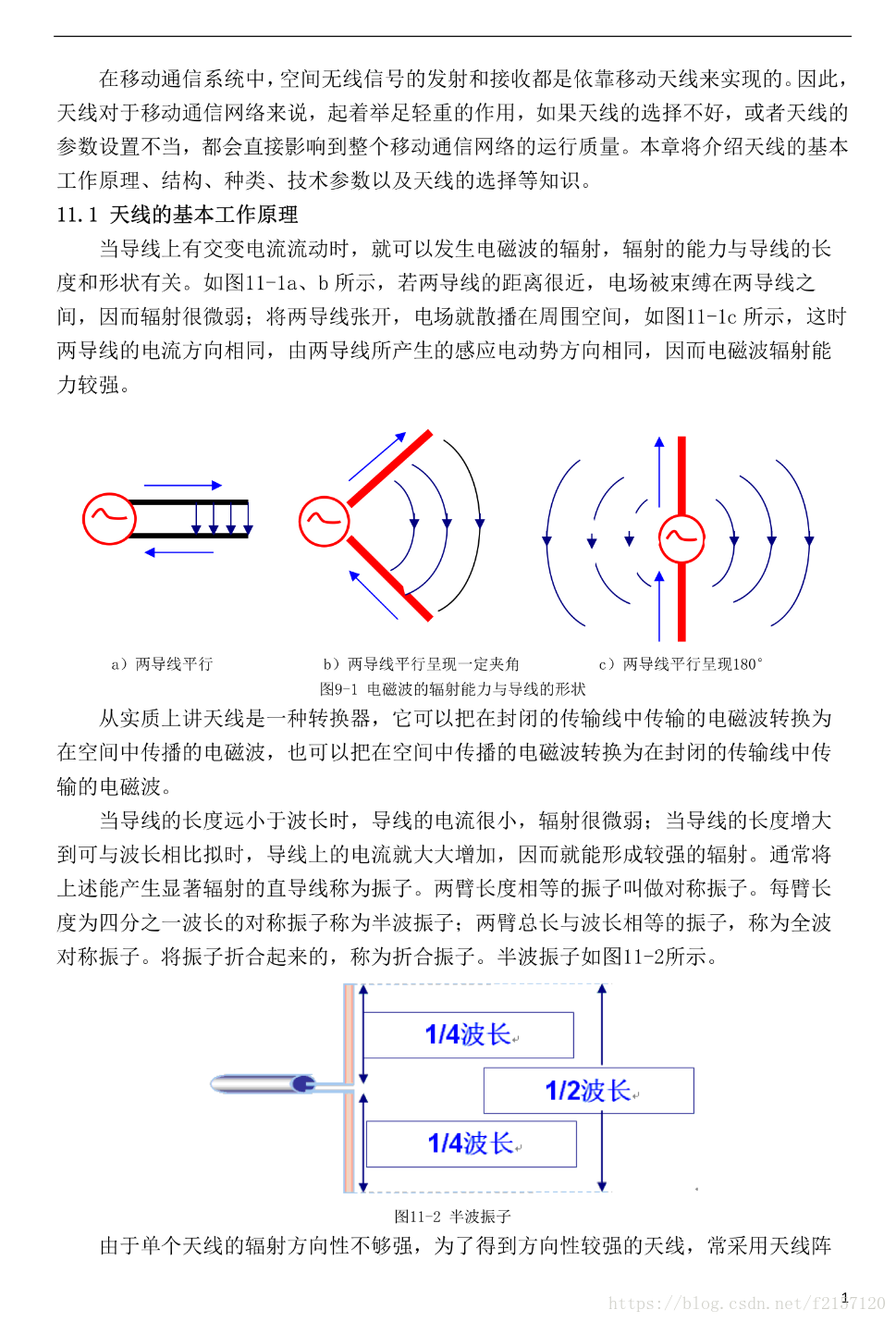 在移动通信系统中，空间无线信号的发射和接收都是依靠移动天线来实现的。因此，天线对于移动通信网络来说，起着举足轻重的作用，如果天线的选择不好，或者天线的参数设置不当，都会直接影响到整个移动通信网络的运行质量。本章将介绍天线的基本工作原理、结构、种类、技术参数以及天线的选择等知识。

11.1 天线的基本工作原理

当导线上有交变电流流动时，就可以发生电磁波的辐射，辐射的能力与导线的长度和形状有关。如图11-1a、b 所示，若两导线的距离很近，电场被束缚在两导线之间，因而辐射很微弱；将两导线张开，电场就散播在周围空间，如图11-1c 所示，这时两导线的电流方向相同，由两导线所产生的感应电动势方向相同，因而电磁波辐射能力较强。

a）两导线平行

b）两导线平行呈现一定夹角

c）两导线平行呈现180°

图9-1 电磁波的辐射能力与导线的形状

从实质上讲天线是一种转换器，它可以把在封闭的传输线中传输的电磁波转换为在空间中传播的电磁波，也可以把在空间中传播的电磁波转换为在封闭的传输线中传输的电磁波。

当导线的长度远小于波长时，导线的电流很小，辐射很微弱；当导线的长度增大到可与波长相比拟时，导线上的电流就大大增加，因而就能形成较强的辐射。通常将上述能产生显著辐射的直导线称为振子。两臂长度相等的振子叫做对称振子。每臂长度为四分之一波长的对称振子称为半波振子；两臂总长与波长相等的振子，称为全波对称振子。将振子折合起来的，称为折合振子。半波振子如图11-2所示。

1/4波长

1/2波长

1/4波长

图11-2 半波振子

由于单个天线的辐射方向性不够强，为了得到方向性较强的天线，常采用天线阵

1

https://blog.csdn.net/f2157120