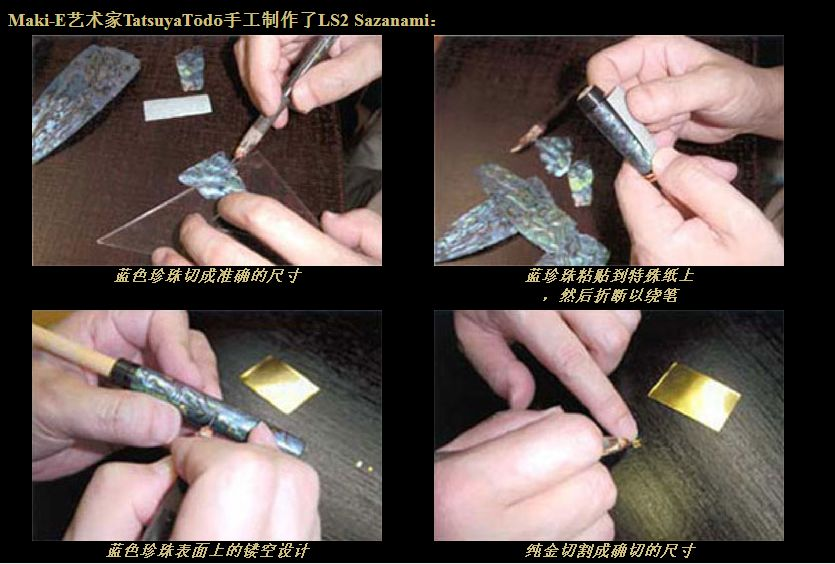 Maki-E艺术家TatsuyaTōdō手工制作了LS2 Sazanami:

蓝色珍珠切成准确的尺寸

蓝珍珠粘贴到特殊纸上，然后折断以绕笔

蓝色珍珠表面上的镂空设计

纯金切割成确切的尺寸