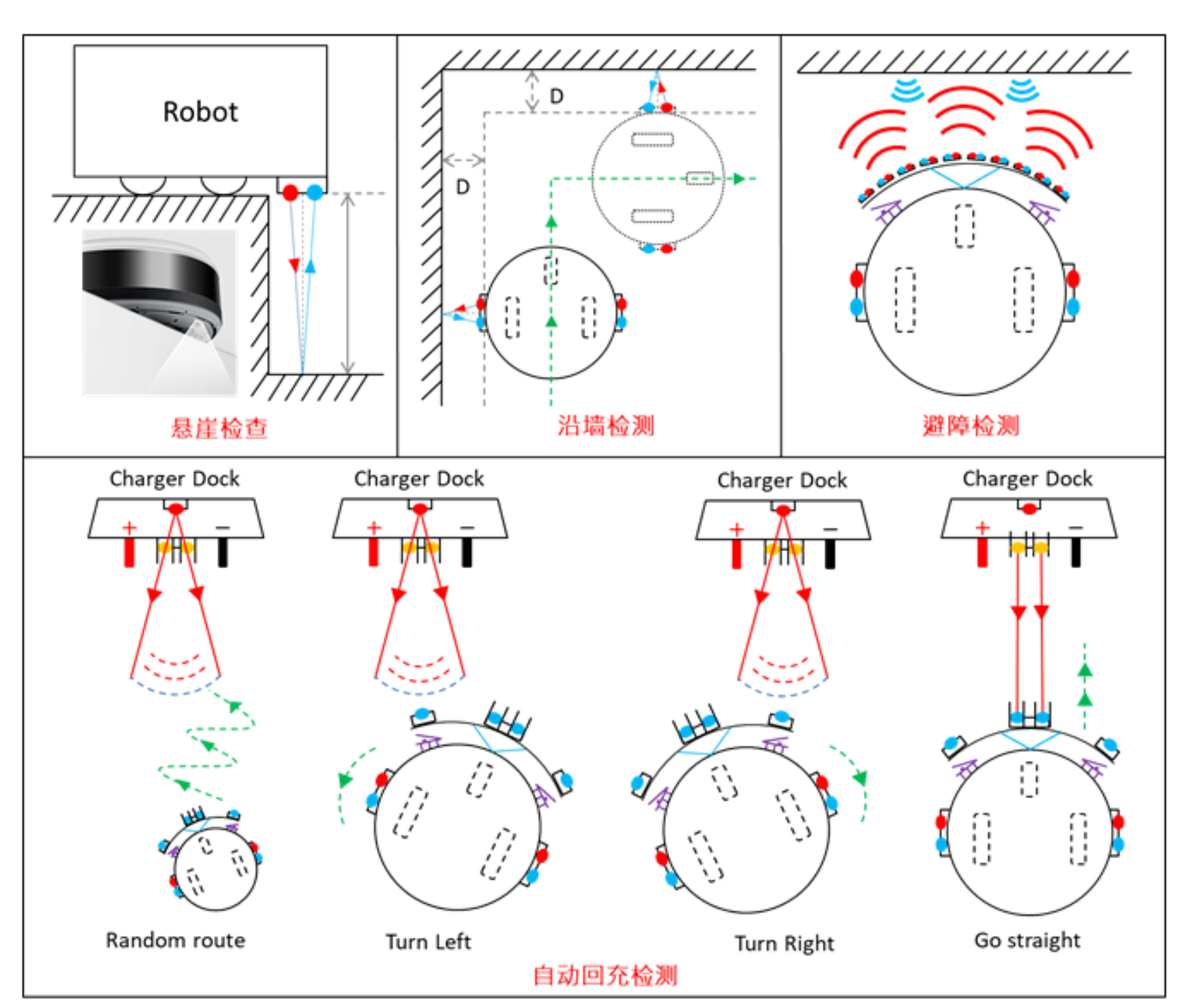 Robot

悬崖检查

D

D

沿墙检测

避障检测

Charger Dock

+ −

Random route

Charger Dock

+ −

Turn Left

Charger Dock

+ −

Turn Right

Charger Dock

+ −

Go straight

自动回充检测