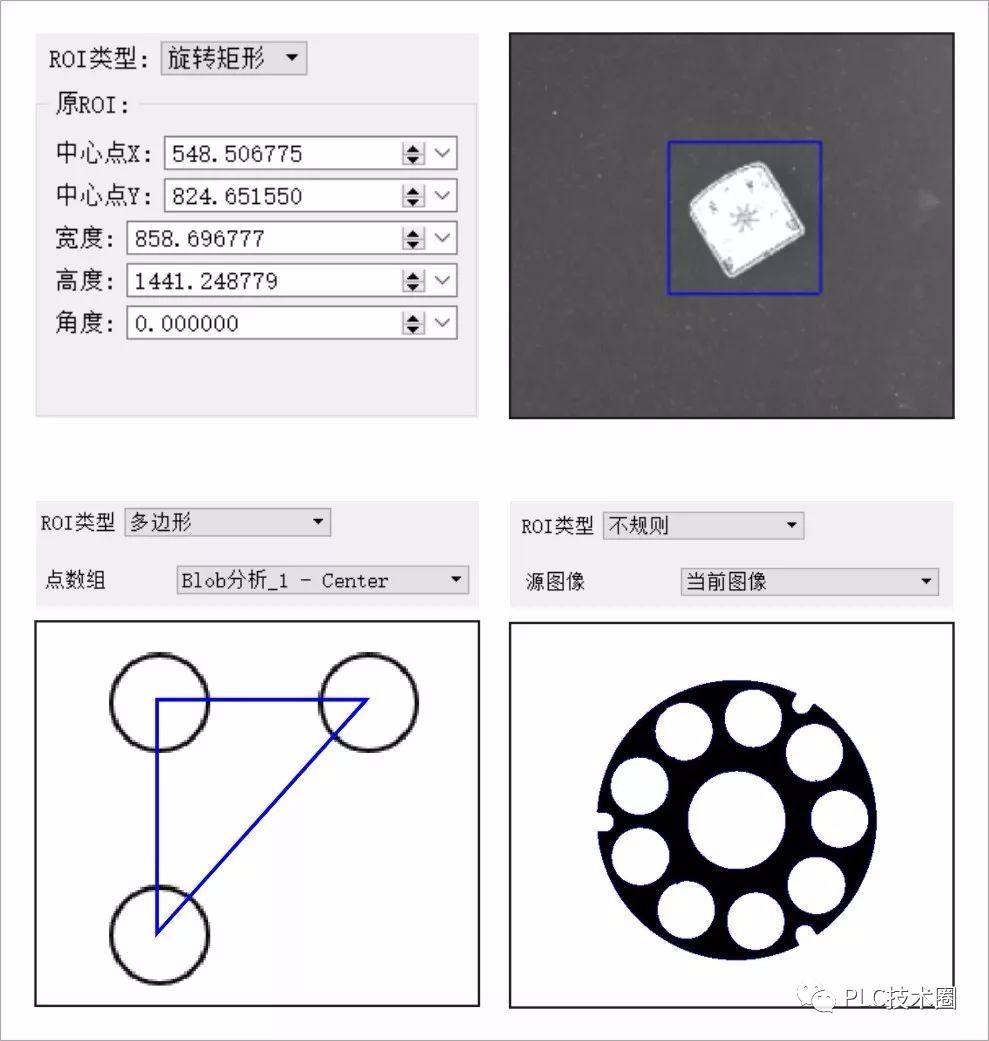 ROI类型: 旋转矩形

原ROI:

中心点X: 548.506775

中心点Y: 824.651550

宽度: 858.696777

高度: 1441.248779

角度: 0.000000

ROI类型 多边形

点数组 Blob分析_1 - Center

ROI类型 不规则

源图像 当前图像

PLC技术圈