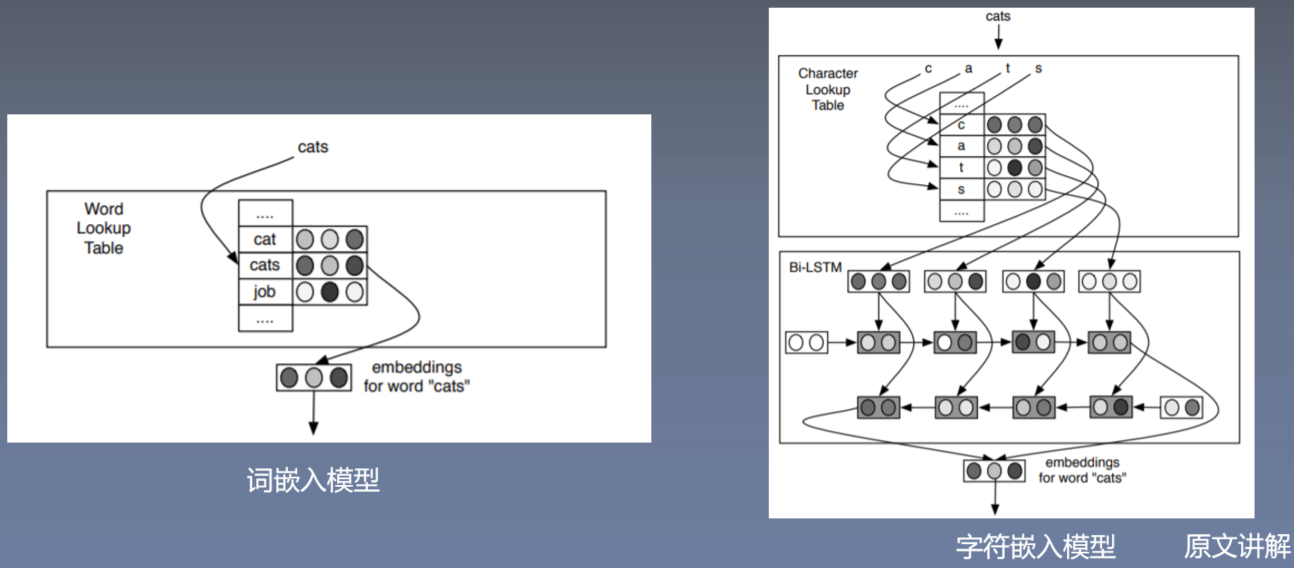 cats

Word Lookup Table

....
cat
cats
job
....

embeddings for word "cats"

词嵌入模型

cats

Character Lookup Table

c a t s

....
c
a
t
s
....

Bi-LSTM

embeddings for word "cats"

字符嵌入模型

原文讲解