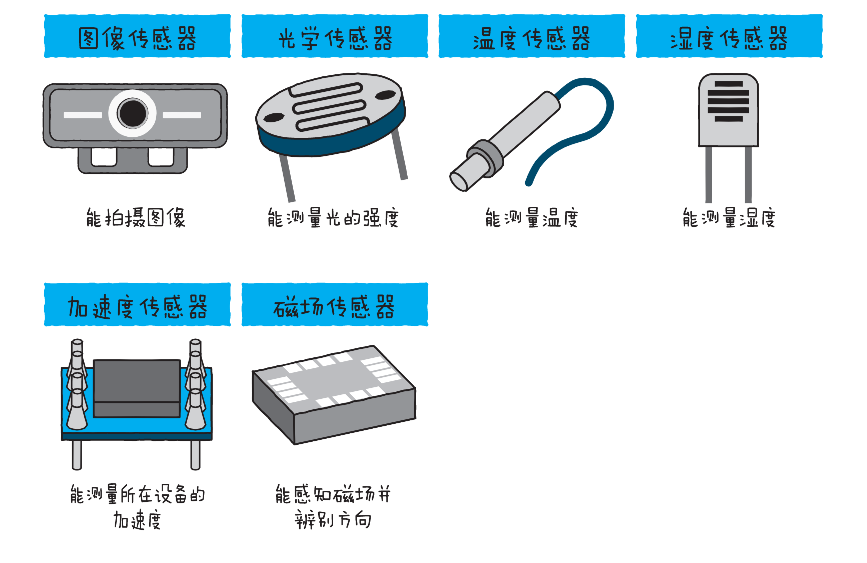 图像传感器

能拍摄图像

光学传感器

能测量光的强度

温度传感器

能测量温度

湿度传感器

能测量湿度

加速度传感器

能测量所在设备的加速度

磁场传感器

能感知磁场并辨别方向