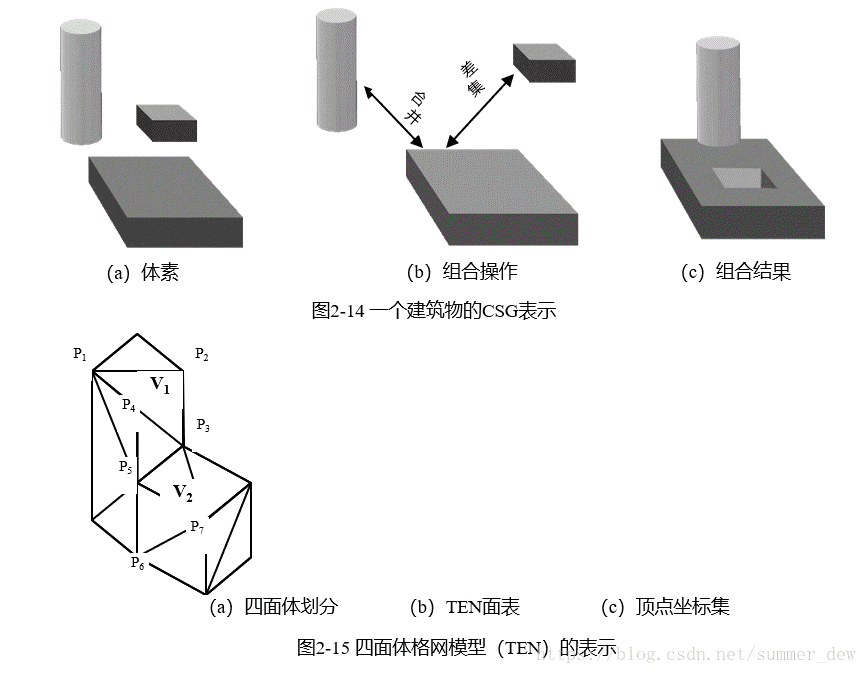 合并

差集

(a) 体素

(b) 组合操作

(c) 组合结果

图2-14 一个建筑物的CSG表示

$P_1$ $P_2$ $V_1$ $P_4$ $P_3$ $P_5$ $V_2$ $P_7$ $P_6$

(a) 四面体划分

(b) TEN面表

(c) 顶点坐标集

图2-15 四面体格网模型（TEN）的表示

http://blog.csdn.net/summer_dew