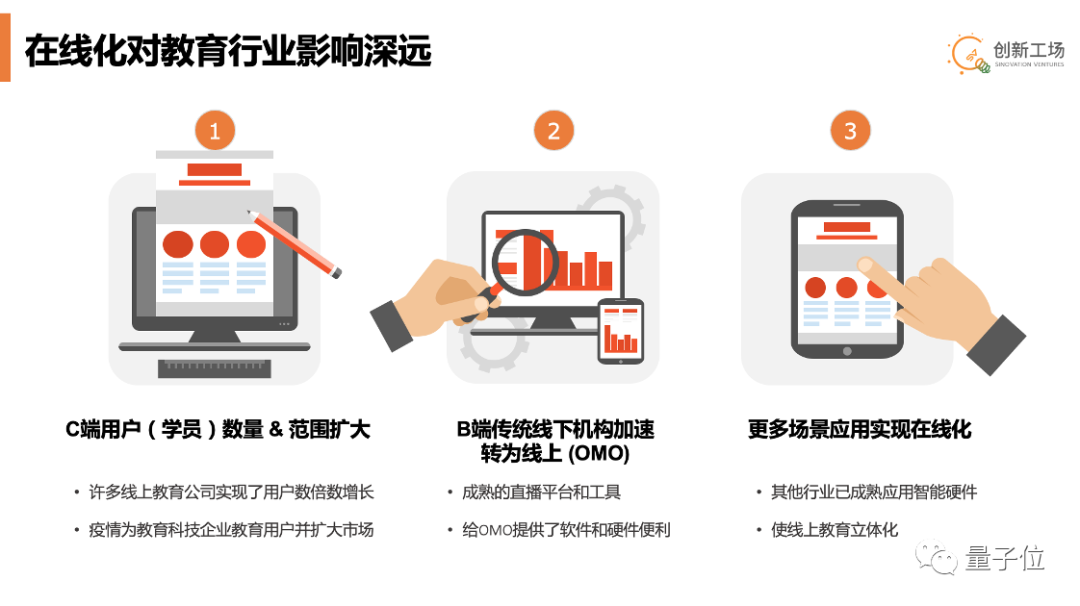 在线化对教育行业影响深远

创新工场
SINOVATION VENTURES

1

C端用户（学员）数量 & 范围扩大

• 许多线上教育公司实现了用户数倍数增长

• 疫情为教育科技企业教育用户并扩大市场

2

B端传统线下机构加速转为线上 (OMO)

• 成熟的直播平台和工具

• 给OMO提供了软件和硬件便利

3

更多场景应用实现在线化

• 其他行业已成熟应用智能硬件

• 使线上教育立体化

量子位