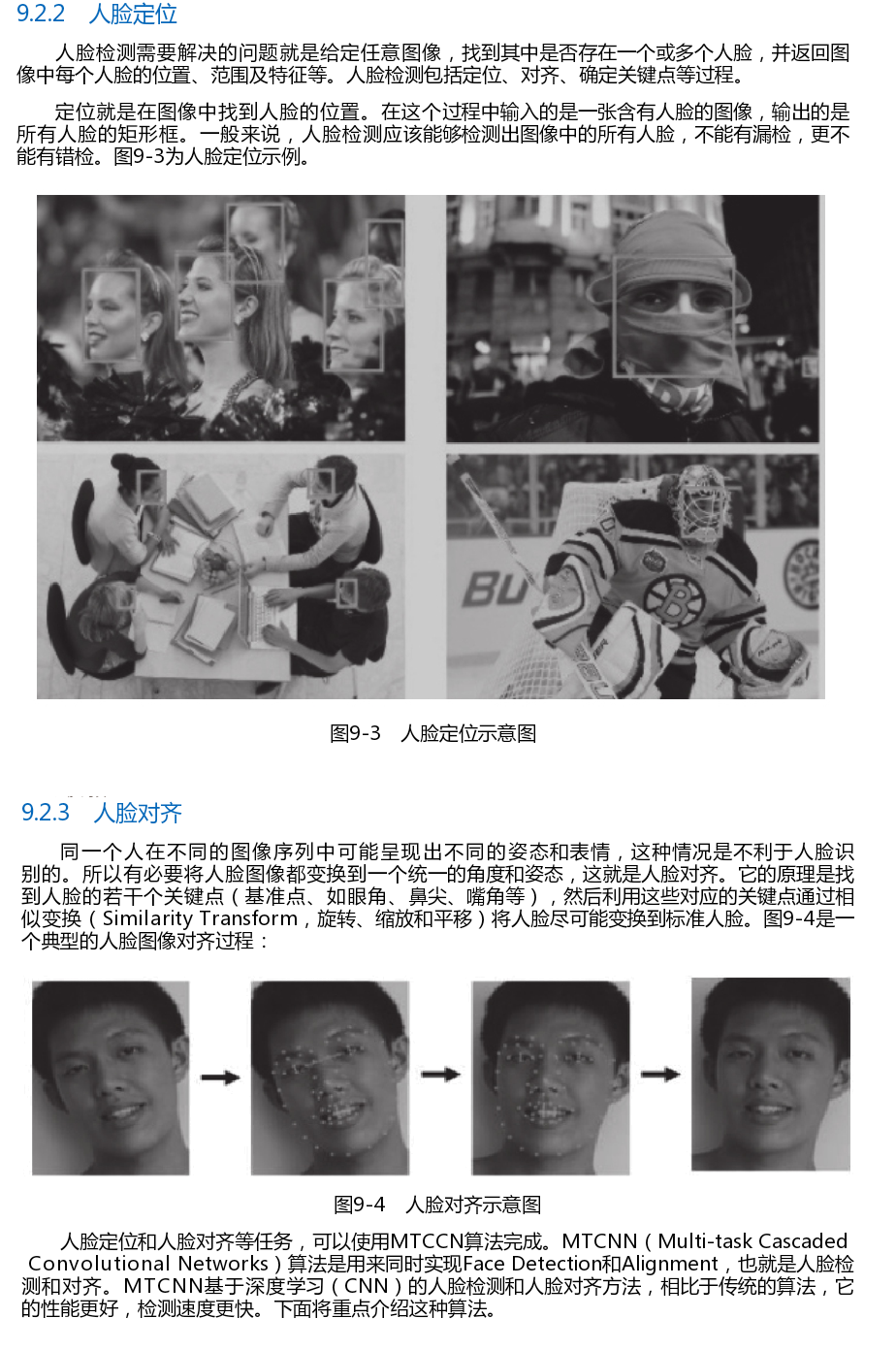 9.2.2 人脸定位

人脸检测需要解决的问题就是给定任意图像，找到其中是否存在一个或多个人脸，并返回图像中每个人脸的位置、范围及特征等。人脸检测包括定位、对齐、确定关键点等过程。

定位就是在图像中找到人脸的位置。在这个过程中输入的是一张含有人脸的图像，输出的是所有人脸的矩形框。一般来说，人脸检测应该能够检测出图像中的所有人脸，不能有漏检，更不能有错检。图9-3为人脸定位示例。

BU

图9-3 人脸定位示意图

9.2.3 人脸对齐

同一个人在不同的图像序列中可能呈现出不同的姿态和表情，这种情况是不利于人脸识别的。所以有必要将人脸图像都变换到一个统一的角度和姿态，这就是人脸对齐。它的原理是找到人脸的若干个关键点（基准点、如眼角、鼻尖、嘴角等），然后利用这些对应的关键点通过相似变换（Similarity Transform，旋转、缩放和平移）将人脸尽可能变换到标准人脸。图9-4是一个典型的人脸图像对齐过程：

图9-4 人脸对齐示意图

人脸定位和人脸对齐等任务，可以使用MTCCN算法完成。MTCNN（Multi-task Cascaded Convolutional Networks）算法是用来同时实现Face Detection和Alignment，也就是人脸检测和对齐。MTCNN基于深度学习（CNN）的人脸检测和人脸对齐方法，相比于传统的算法，它的性能更好，检测速度更快。下面将重点介绍这种算法。