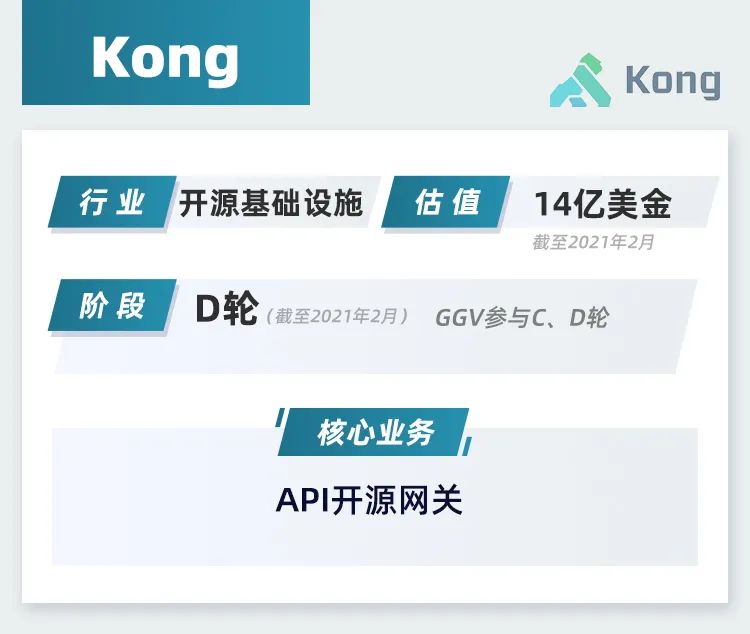 Kong

Kong

行业 开源基础设施

估值 14亿美金
截至2021年2月

阶段 D轮（截至2021年2月） GGV参与C、D轮

核心业务

API开源网关