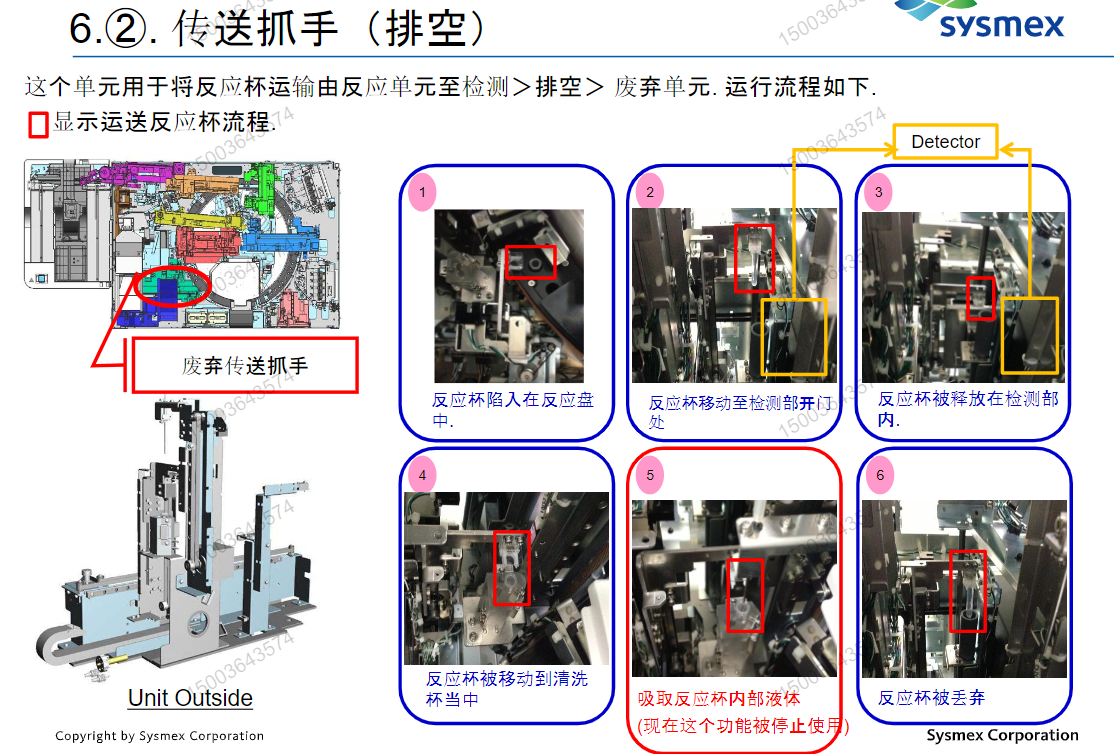 6.②. 传送抓手（排空）

sysmex

这个单元用于将反应杯运输由反应单元至检测＞排空＞ 废弃单元. 运行流程如下.

显示运送反应杯流程.

废弃传送抓手

Unit Outside

Detector

1
反应杯陷入在反应盘中.

2
反应杯移动至检测部开门处

3
反应杯被释放在检测部内.

4
反应杯被移动到清洗杯当中

5
吸取反应杯内部液体
(现在这个功能被停止使用)

6
反应杯被丢弃

15003643574

Copyright by Sysmex Corporation

Sysmex Corporation